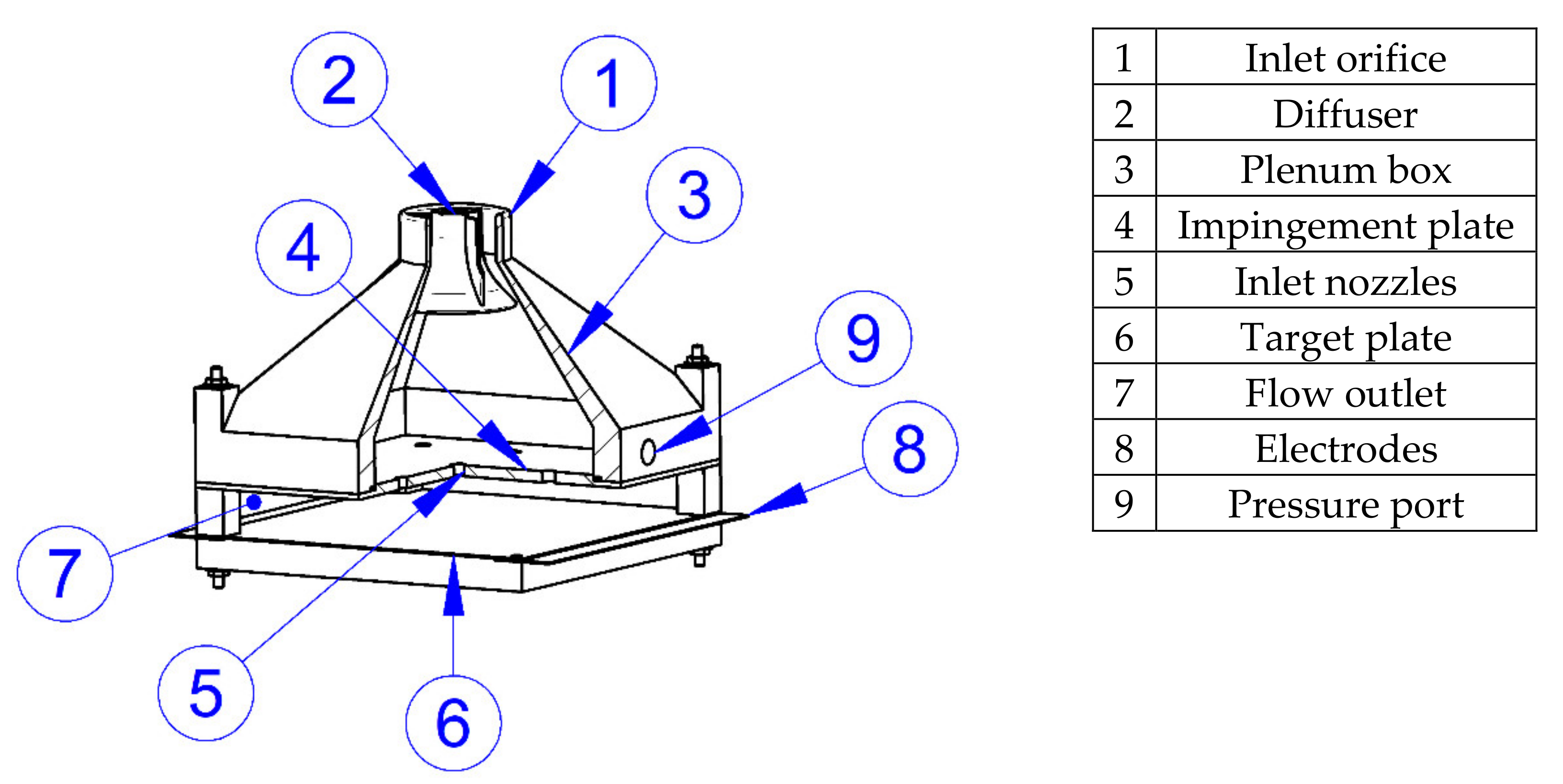 2
1
3
4
9
8
7
5
6

| 1 | Inlet orifice |
|---|---|
| 2 | Diffuser |
| 3 | Plenum box |
| 4 | Impingement plate |
| 5 | Inlet nozzles |
| 6 | Target plate |
| 7 | Flow outlet |
| 8 | Electrodes |
| 9 | Pressure port |