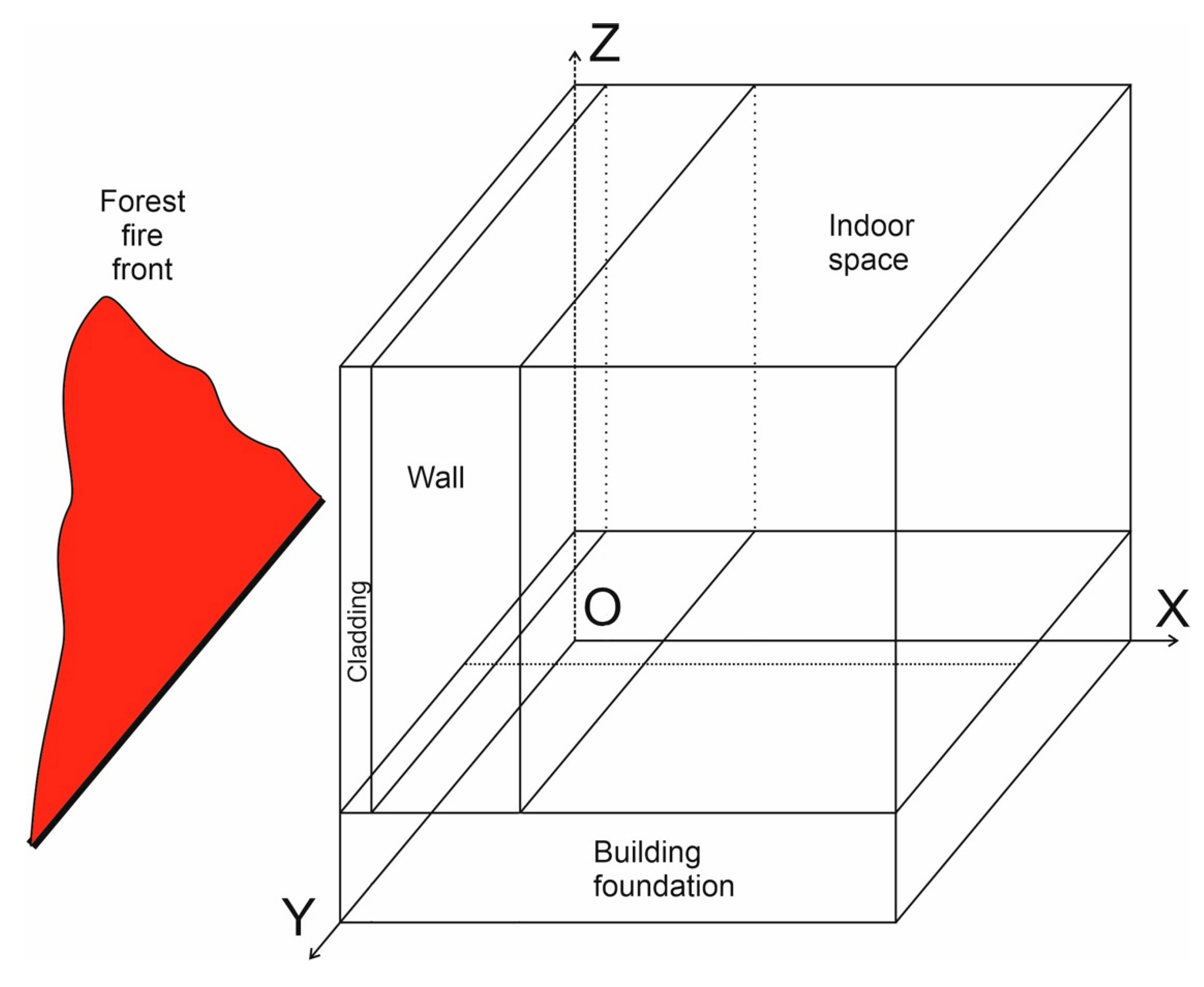 Z

Forest fire front

Indoor space

Wall

Cladding

O

X

Building foundation

Y