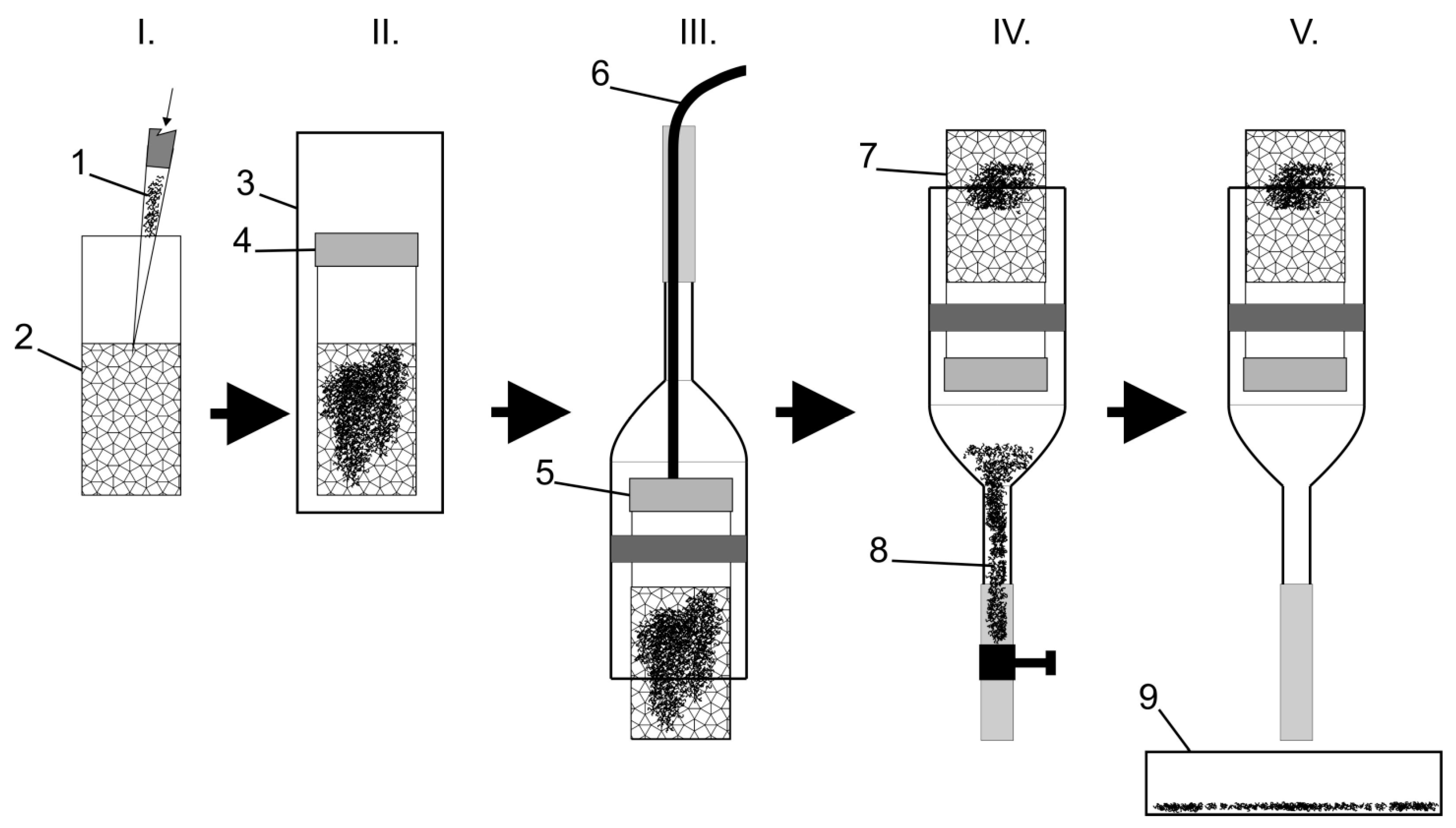 I. II. III. IV. V.

1
2
3
4
6
5
7
8
9