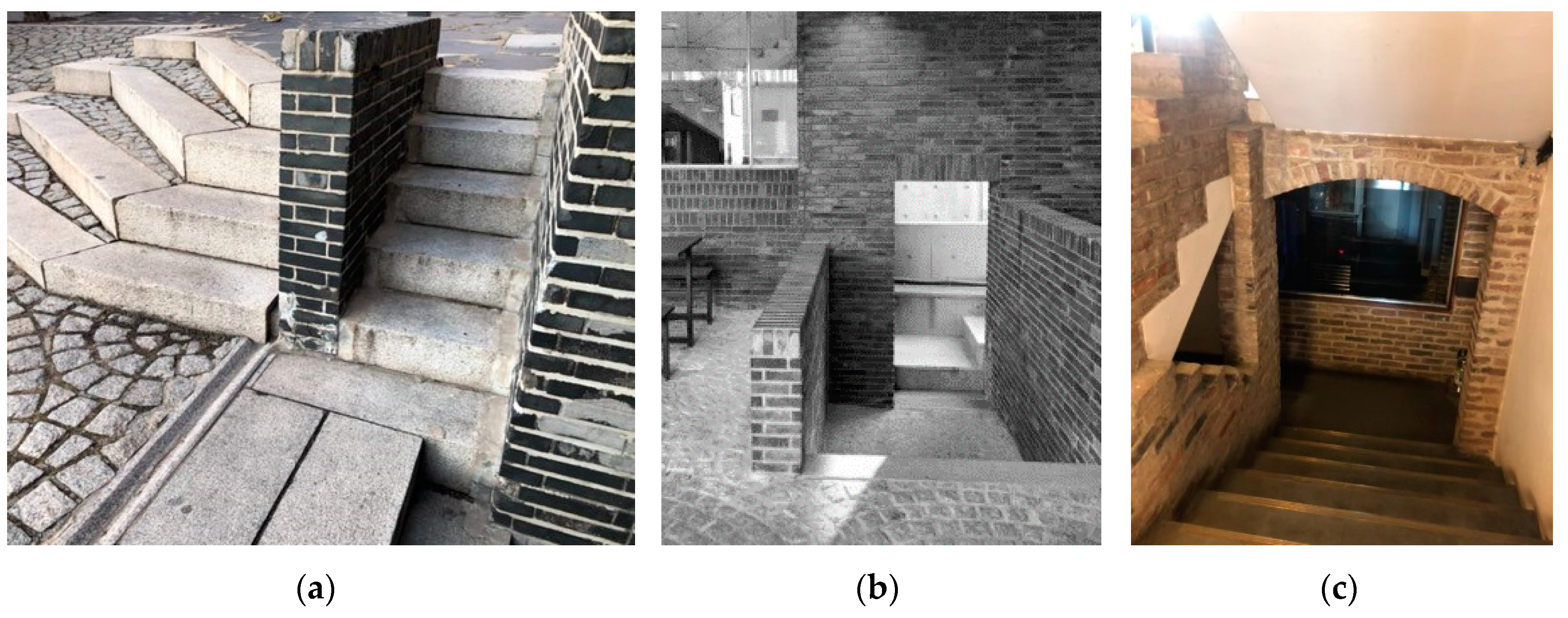 (a)

(b)

(c)