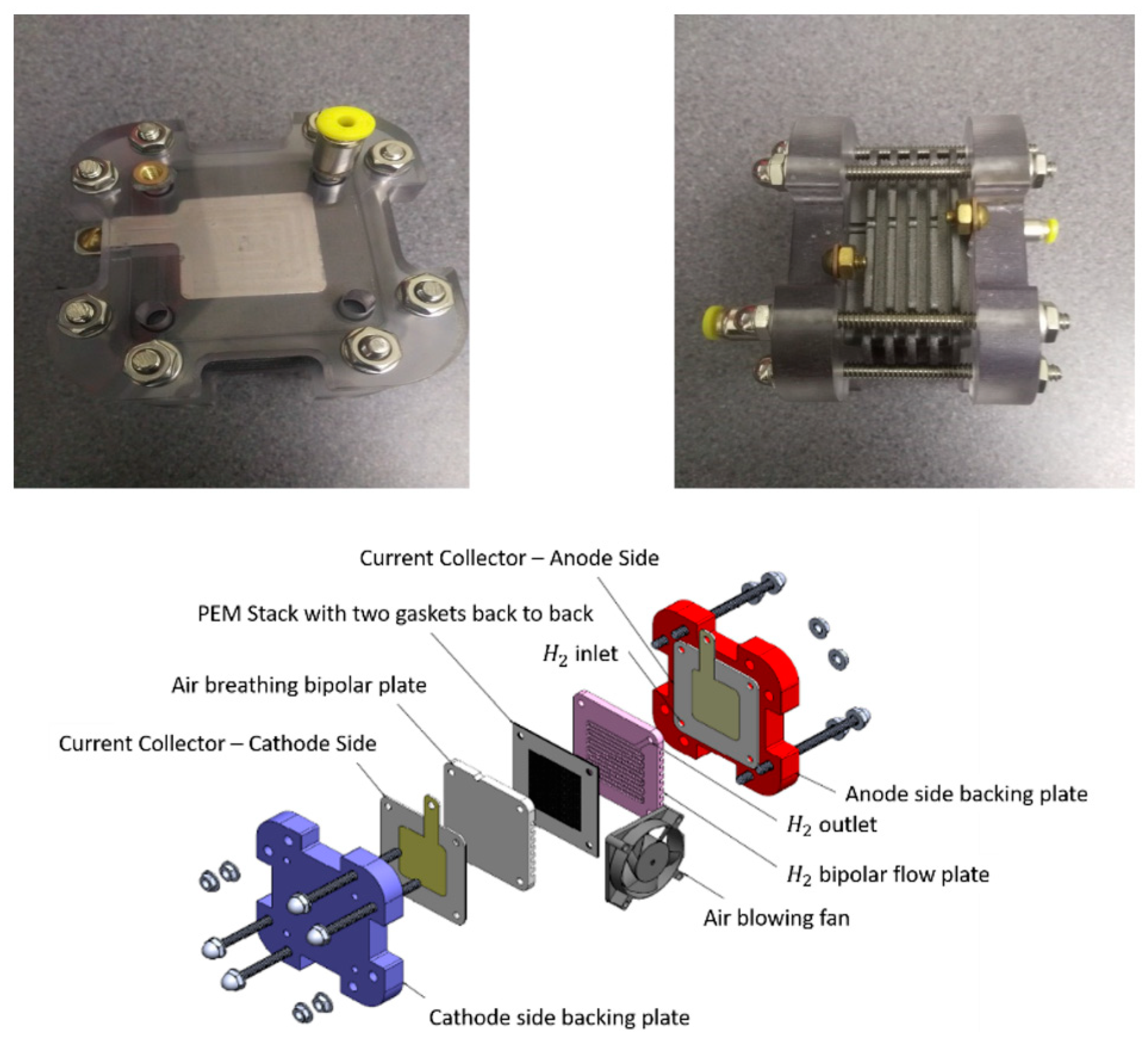 Current Collector – Anode Side

PEM Stack with two gaskets back to back

$H_2$ inlet

Air breathing bipolar plate

Current Collector – Cathode Side

Anode side backing plate

$H_2$ outlet

$H_2$ bipolar flow plate

Air blowing fan

Cathode side backing plate