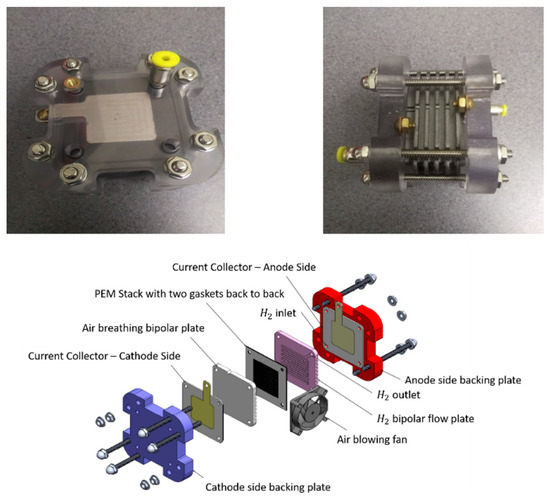 Current Collector – Anode Side

PEM Stack with two gaskets back to back

$H_2$ inlet

Air breathing bipolar plate

Current Collector – Cathode Side

Anode side backing plate

$H_2$ outlet

$H_2$ bipolar flow plate

Air blowing fan

Cathode side backing plate