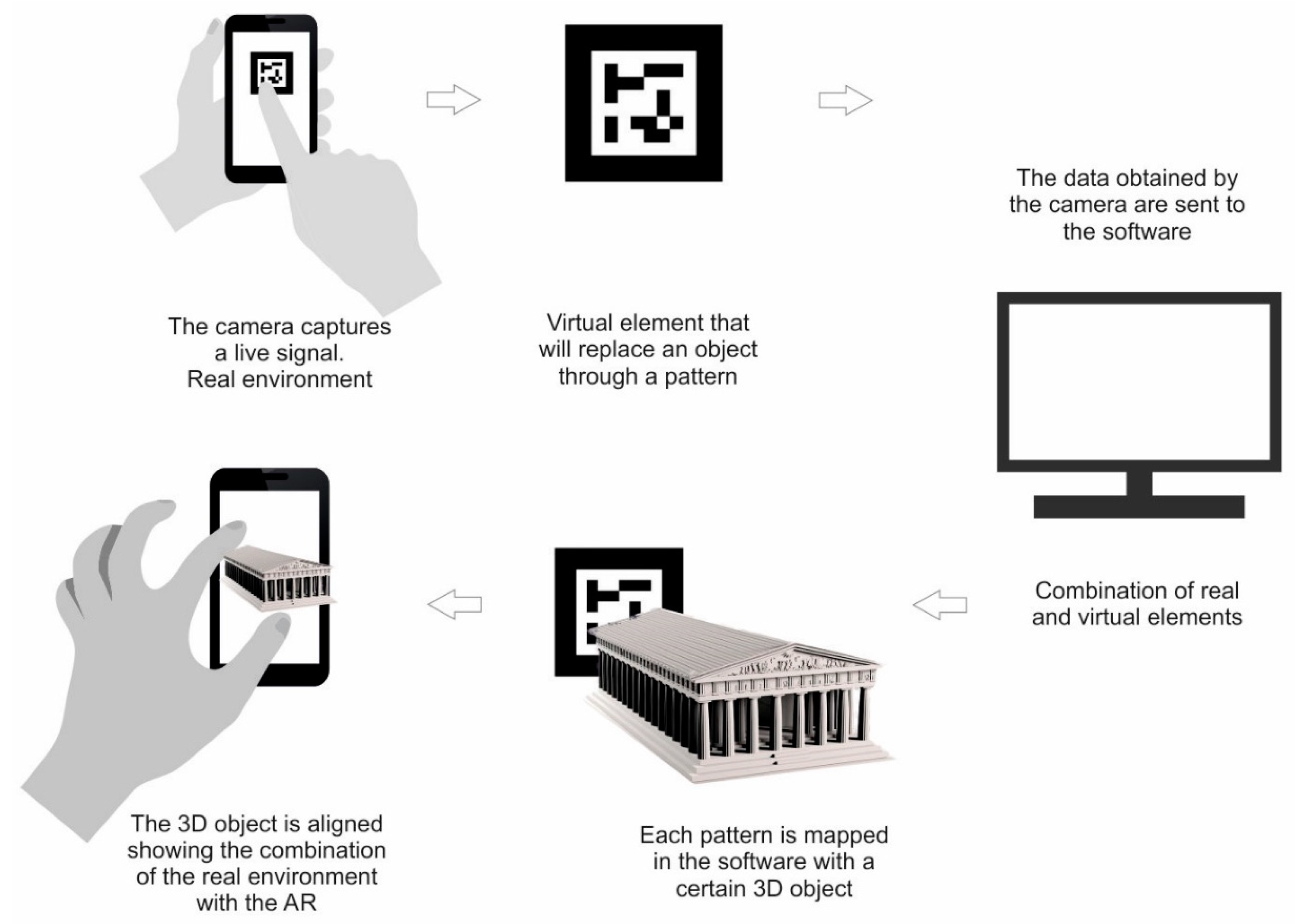 The camera captures a live signal. Real environment

Virtual element that will replace an object through a pattern

The data obtained by the camera are sent to the software

Combination of real and virtual elements

Each pattern is mapped in the software with a certain 3D object

The 3D object is aligned showing the combination of the real environment with the AR