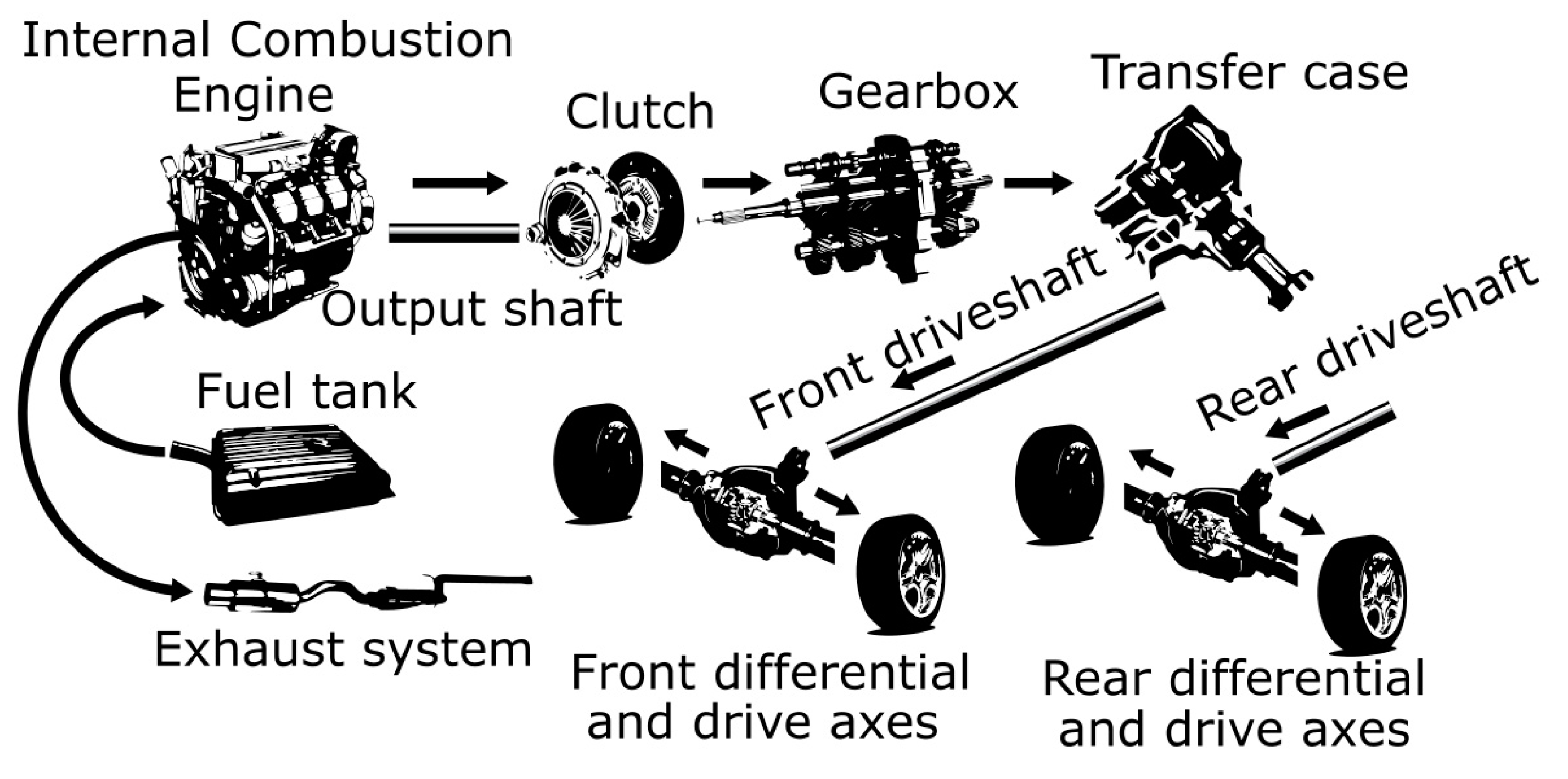 Internal Combustion Engine

Clutch

Gearbox

Transfer case

Output shaft

Front driveshaft

Rear driveshaft

Fuel tank

Exhaust system

Front differential and drive axes

Rear differential and drive axes