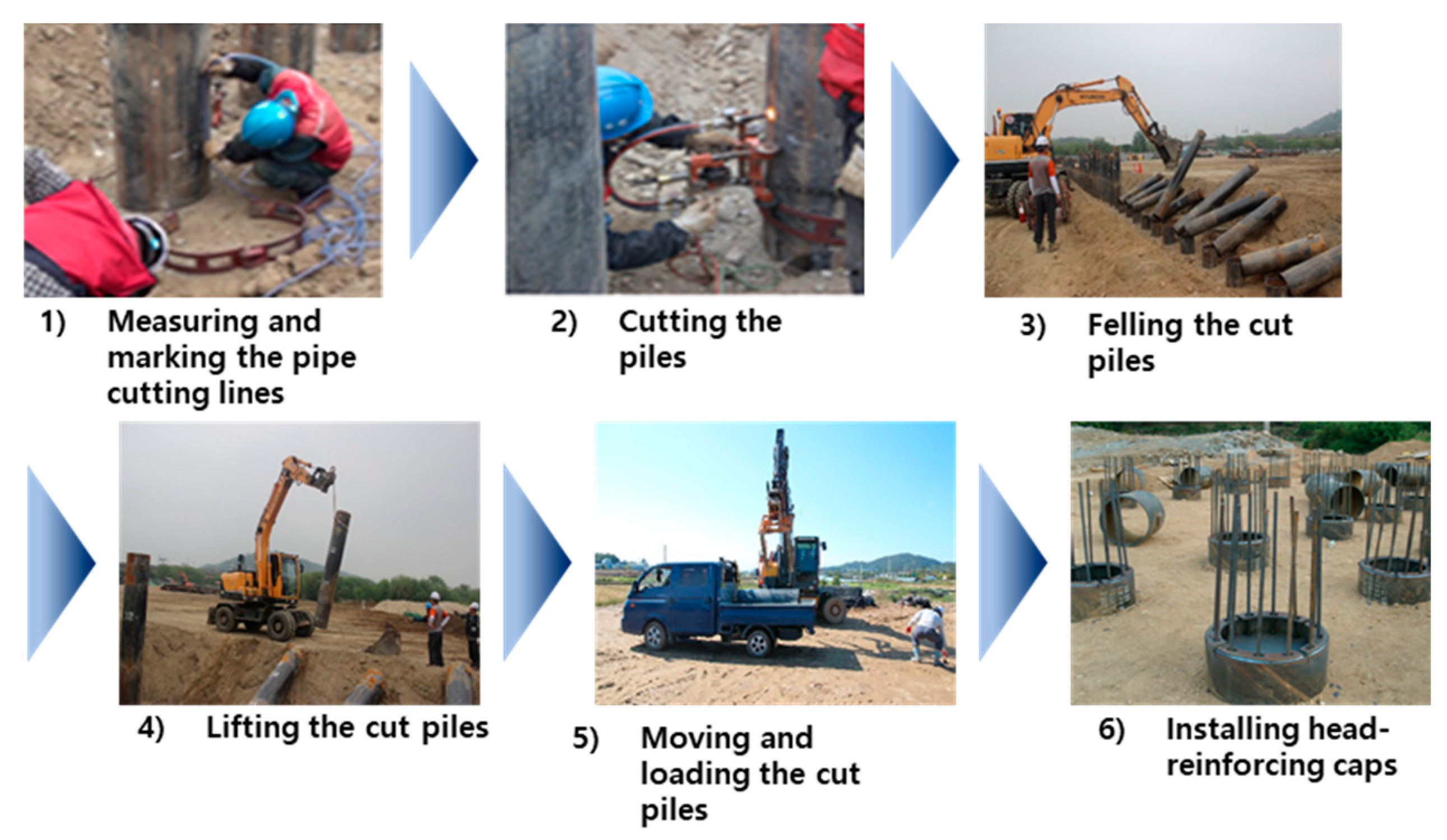 1) Measuring and marking the pipe cutting lines

2) Cutting the piles

3) Felling the cut piles

4) Lifting the cut piles

5) Moving and loading the cut piles

6) Installing head-reinforcing caps