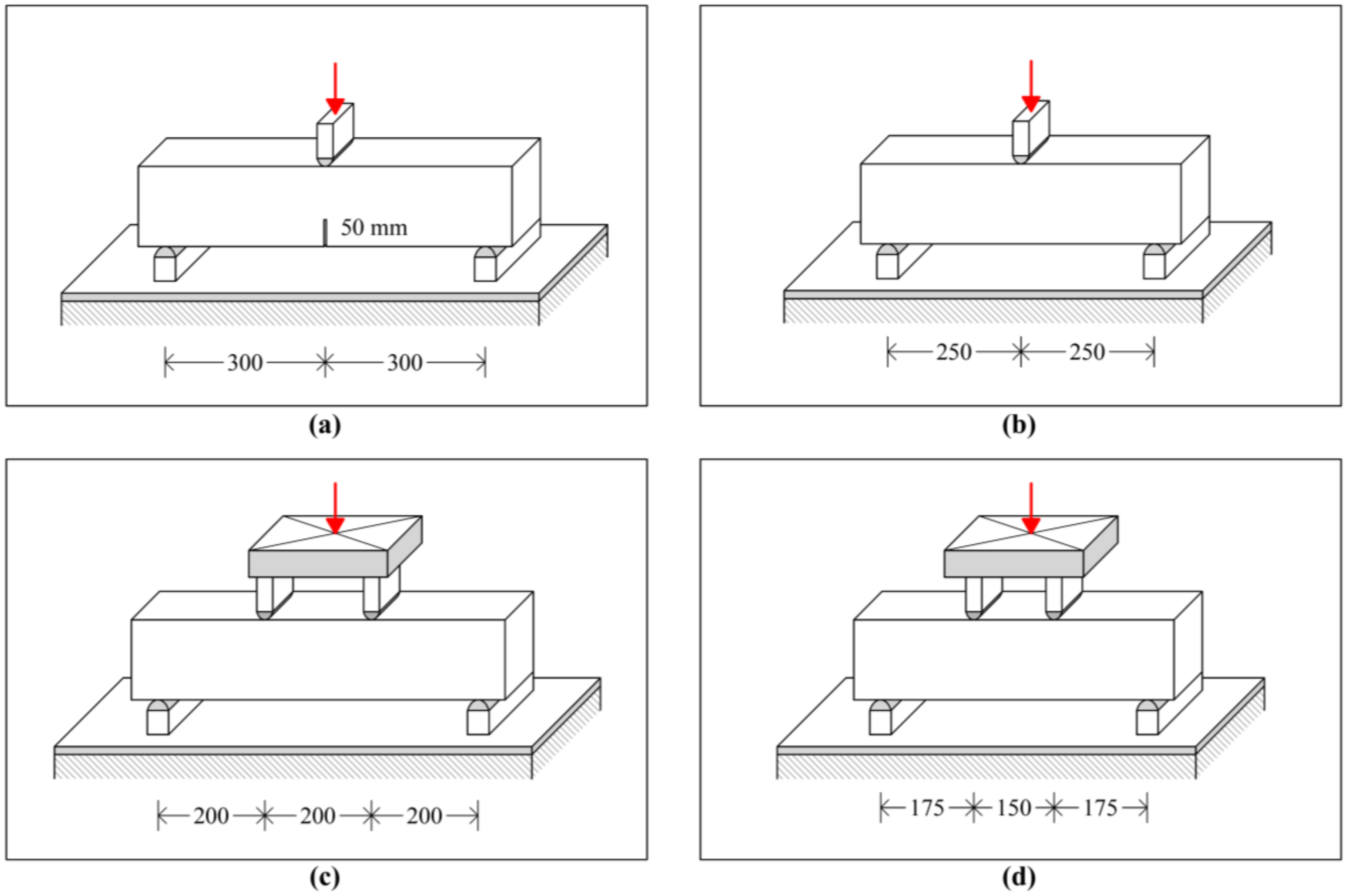 50 mm

300 300

(a)

250 250

(b)

200 200 200

(c)

175 150 175

(d)