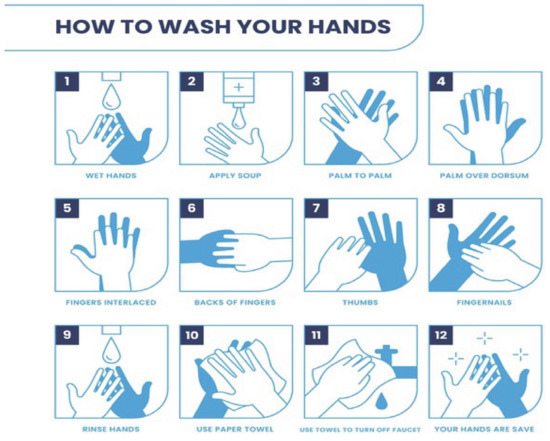 HOW TO WASH YOUR HANDS

1
WET HANDS

2
APPLY SOUP

3
PALM TO PALM

4
PALM OVER DORSUM

5
FINGERS INTERLACED

6
BACKS OF FINGERS

7
THUMBS

8
FINGERNAILS

9
RINSE HANDS

10
USE PAPER TOWEL

11
USE TOWEL TO TURN OFF FAUCET

12
YOUR HANDS ARE SAVE