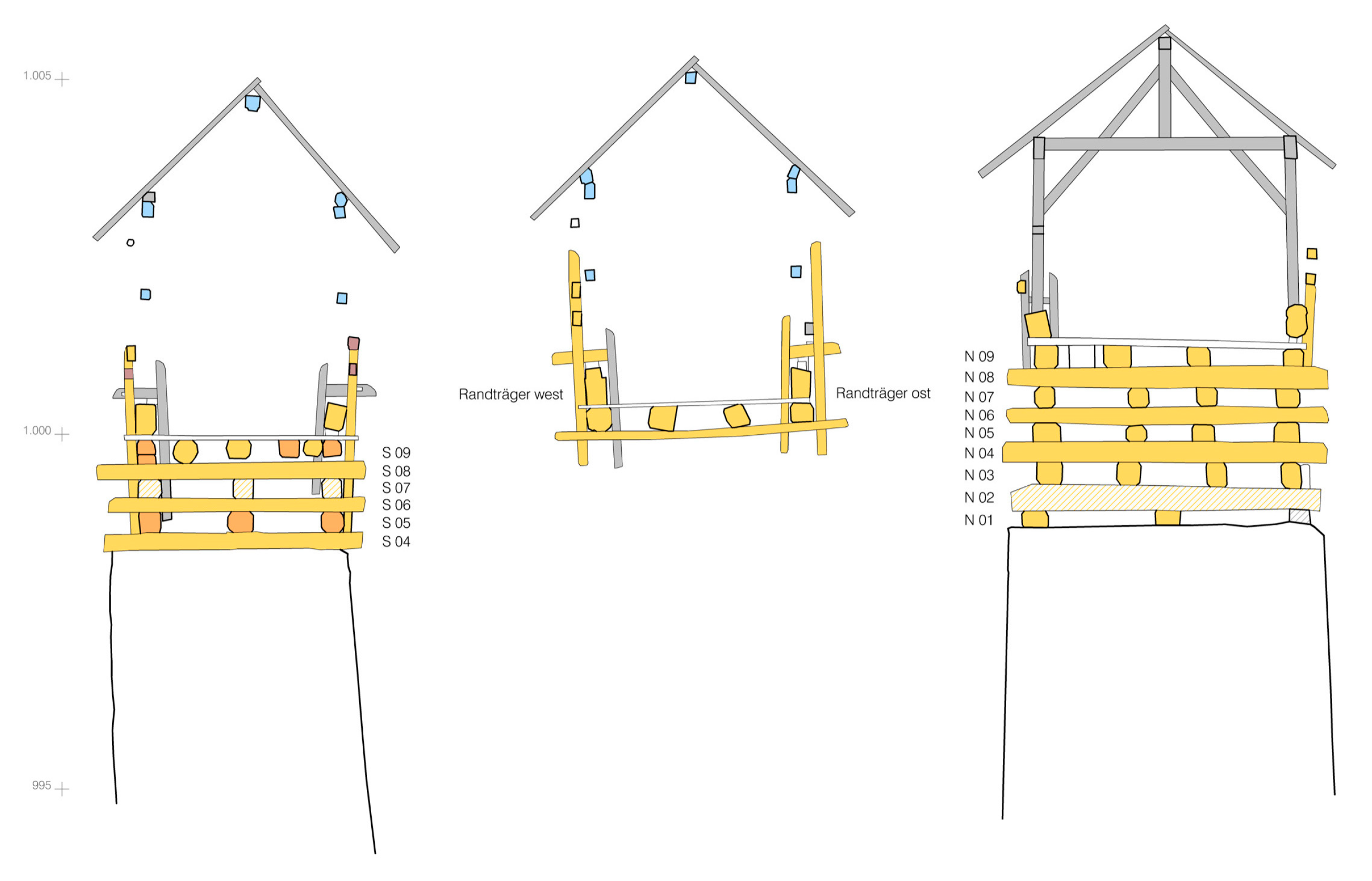 1.005

1.000

995

S 09
S 08
S 07
S 06
S 05
S 04

Randträger west

Randträger ost

N 09
N 08
N 07
N 06
N 05
N 04
N 03
N 02
N 01