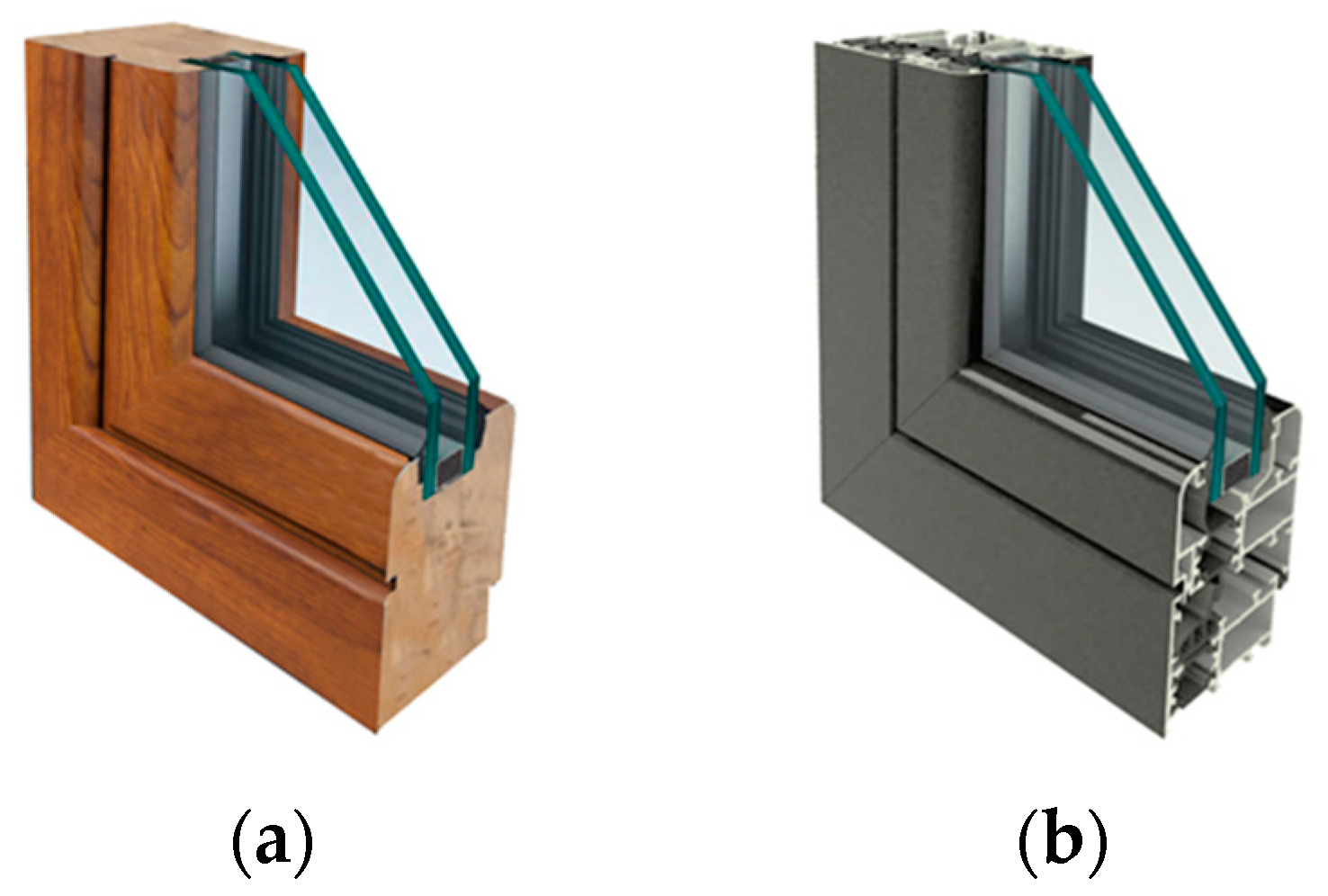 (a)

(b)