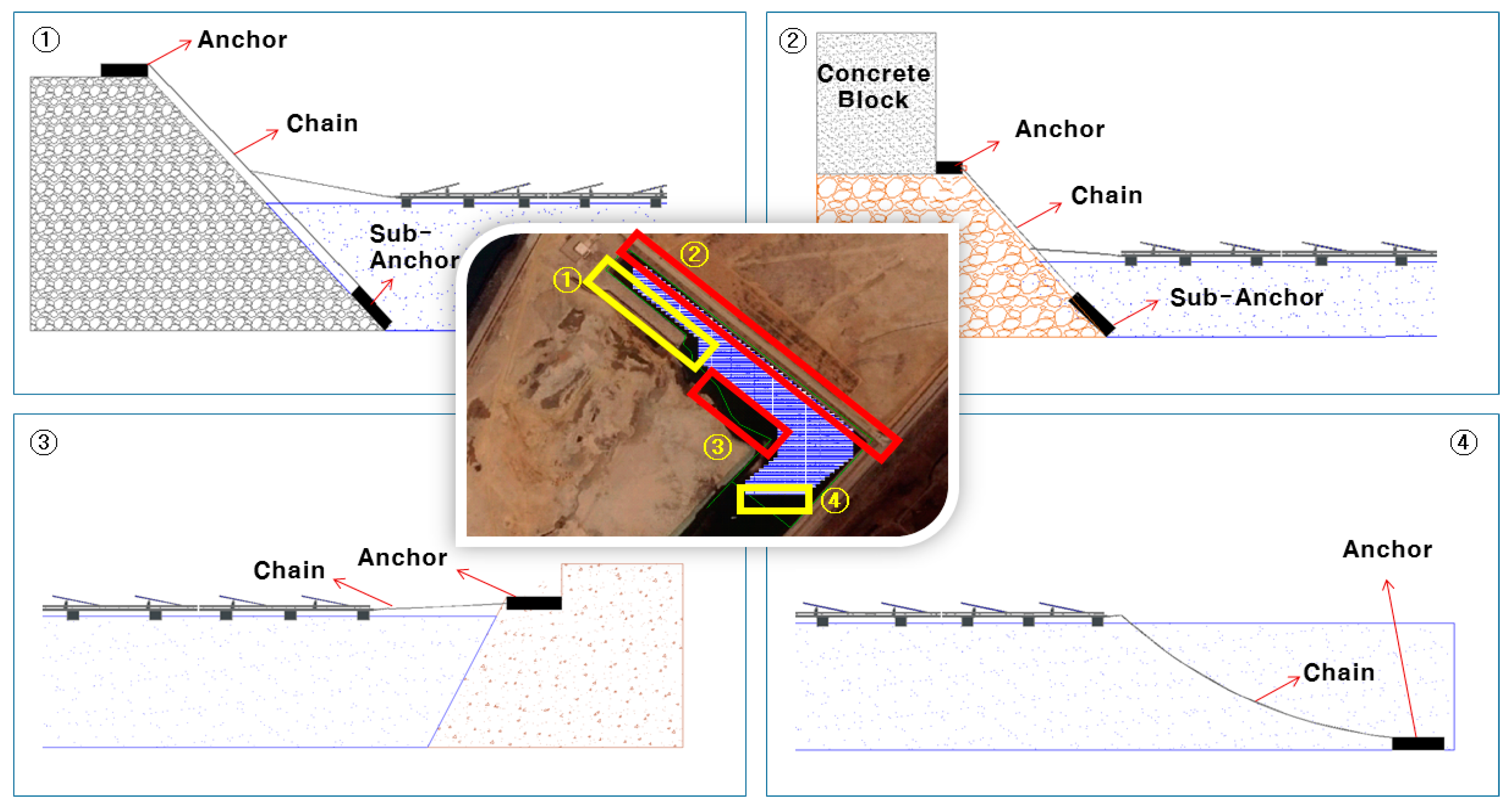 ①
Anchor
Chain
Sub-Anchor

②
Concrete Block
Anchor
Chain
Sub-Anchor

①
②
③
④

③
Chain
Anchor

④
Anchor
Chain