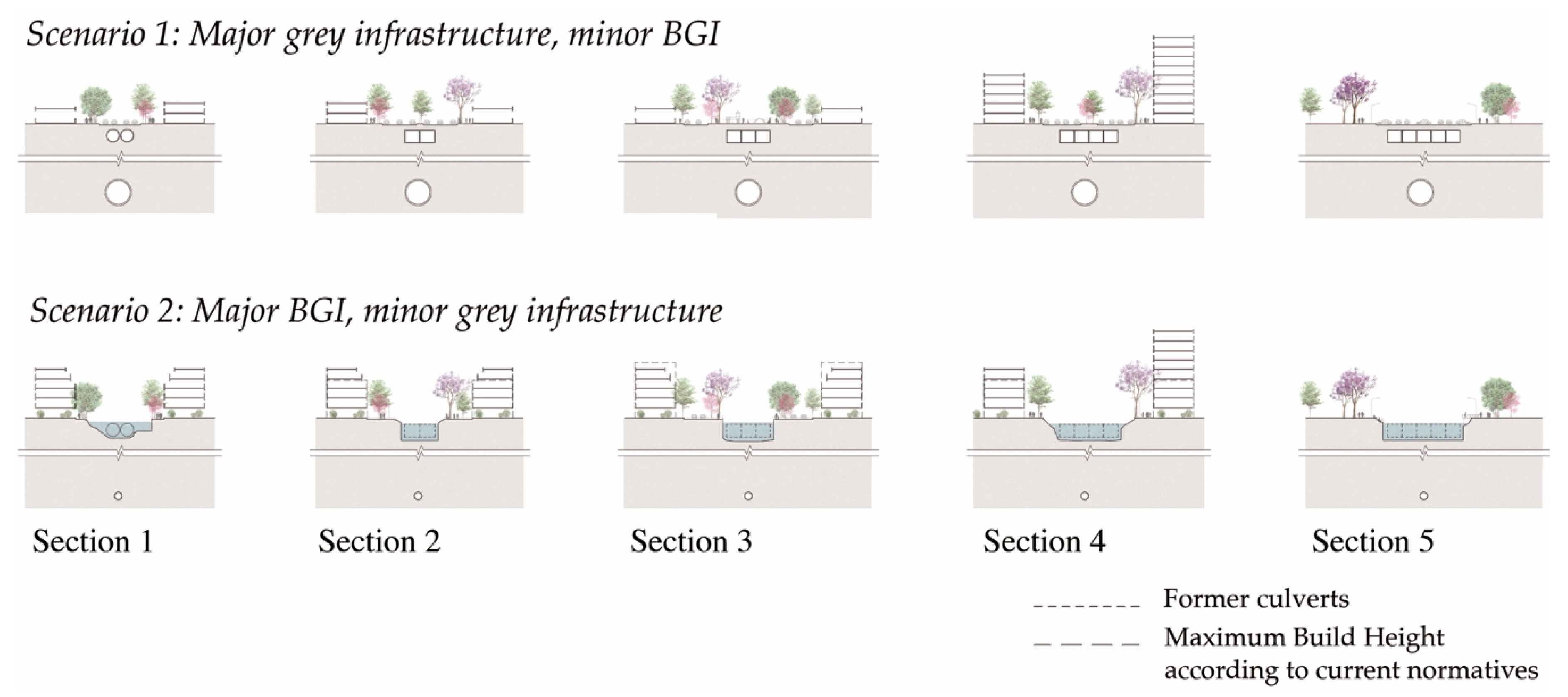 Scenario 1: Major grey infrastructure, minor BGI

Scenario 2: Major BGI, minor grey infrastructure

Section 1

Section 2

Section 3

Section 4

Section 5

Former culverts

Maximum Build Height according to current normatives