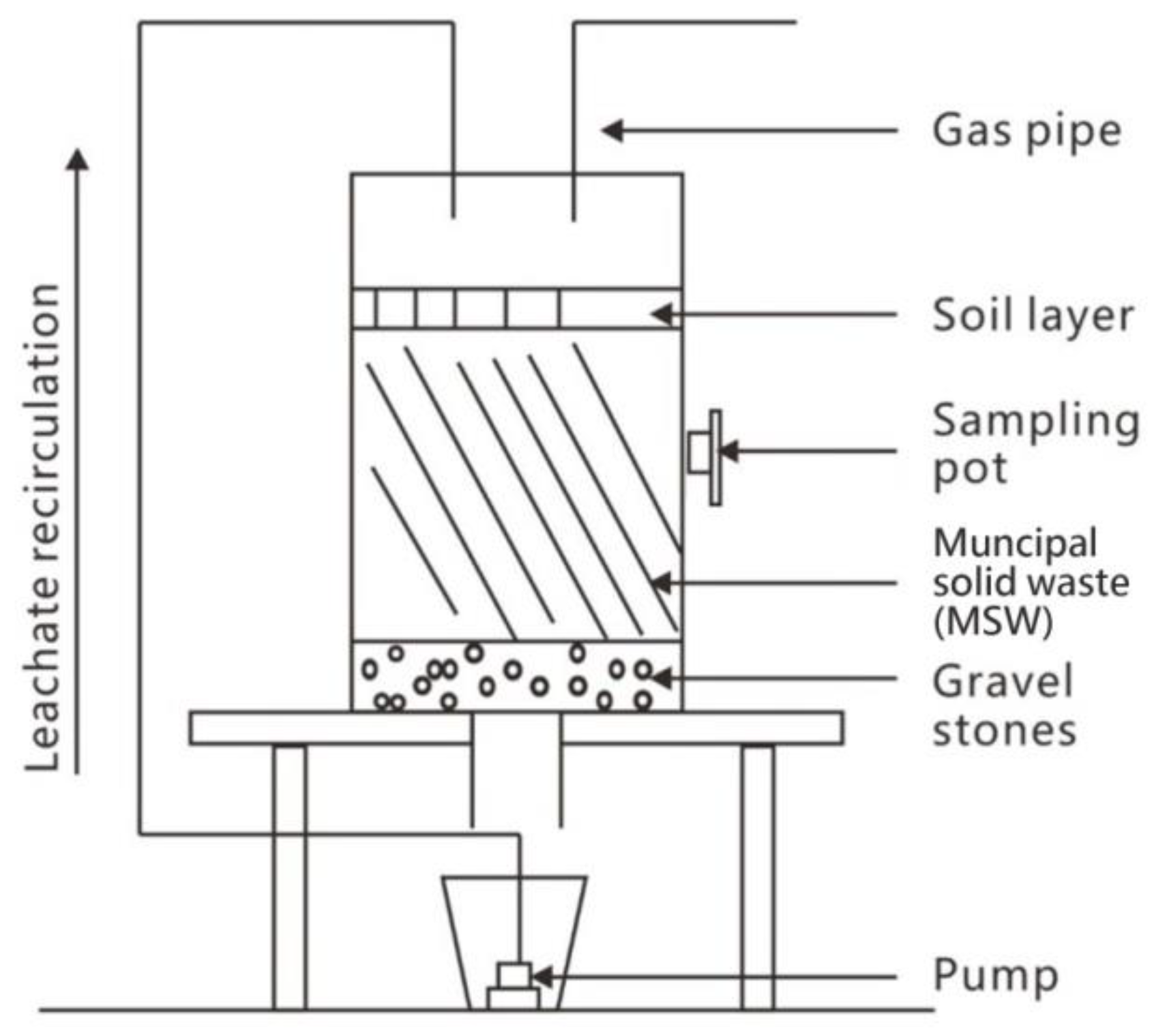 Leachate recirculation

Gas pipe

Soil layer

Sampling pot

Muncipal solid waste (MSW)

Gravel stones

Pump