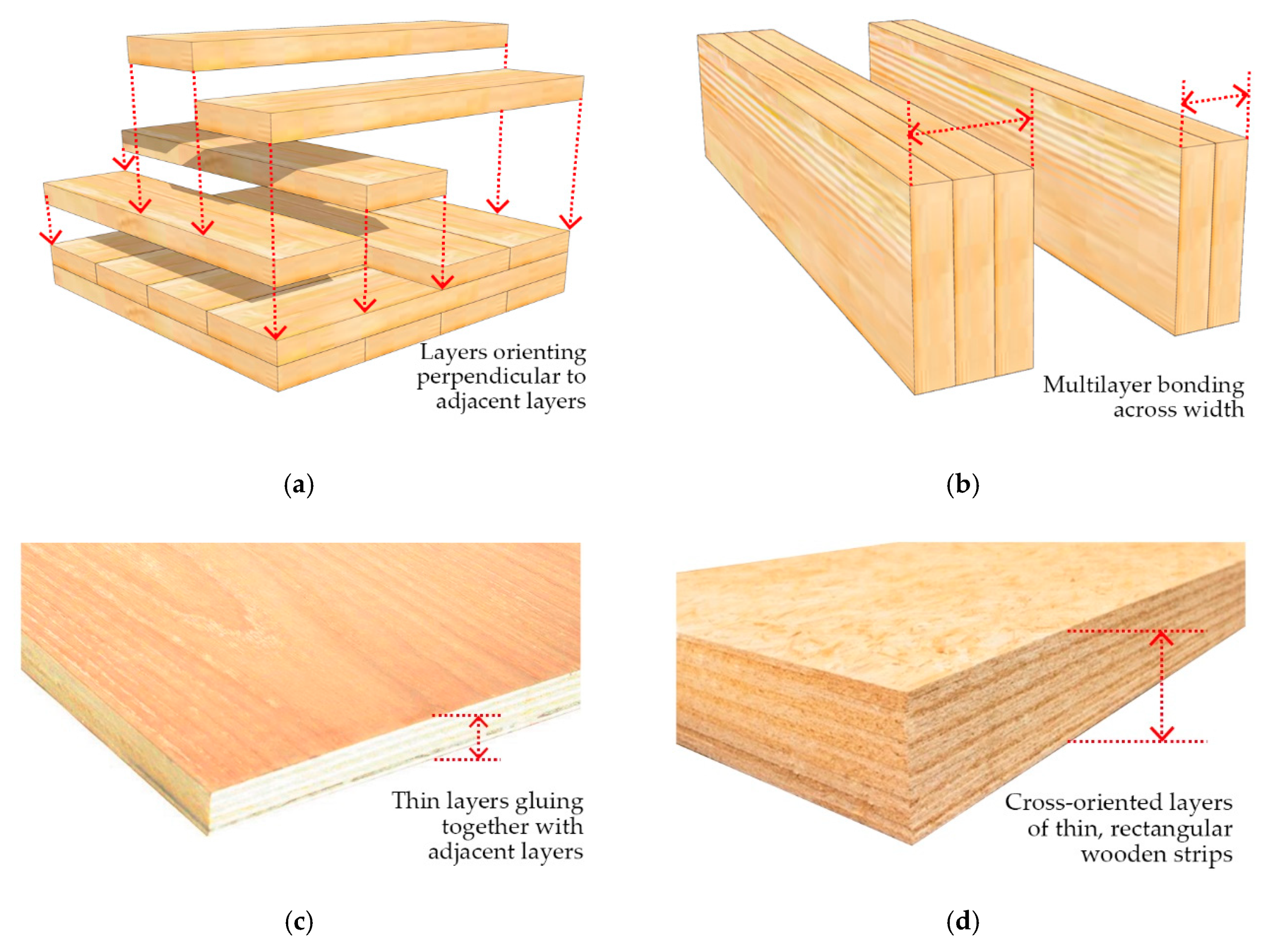 Layers orienting perpendicular to adjacent layers

(a)

Multilayer bonding across width

(b)

Thin layers gluing together with adjacent layers

(c)

Cross-oriented layers of thin, rectangular wooden strips

(d)