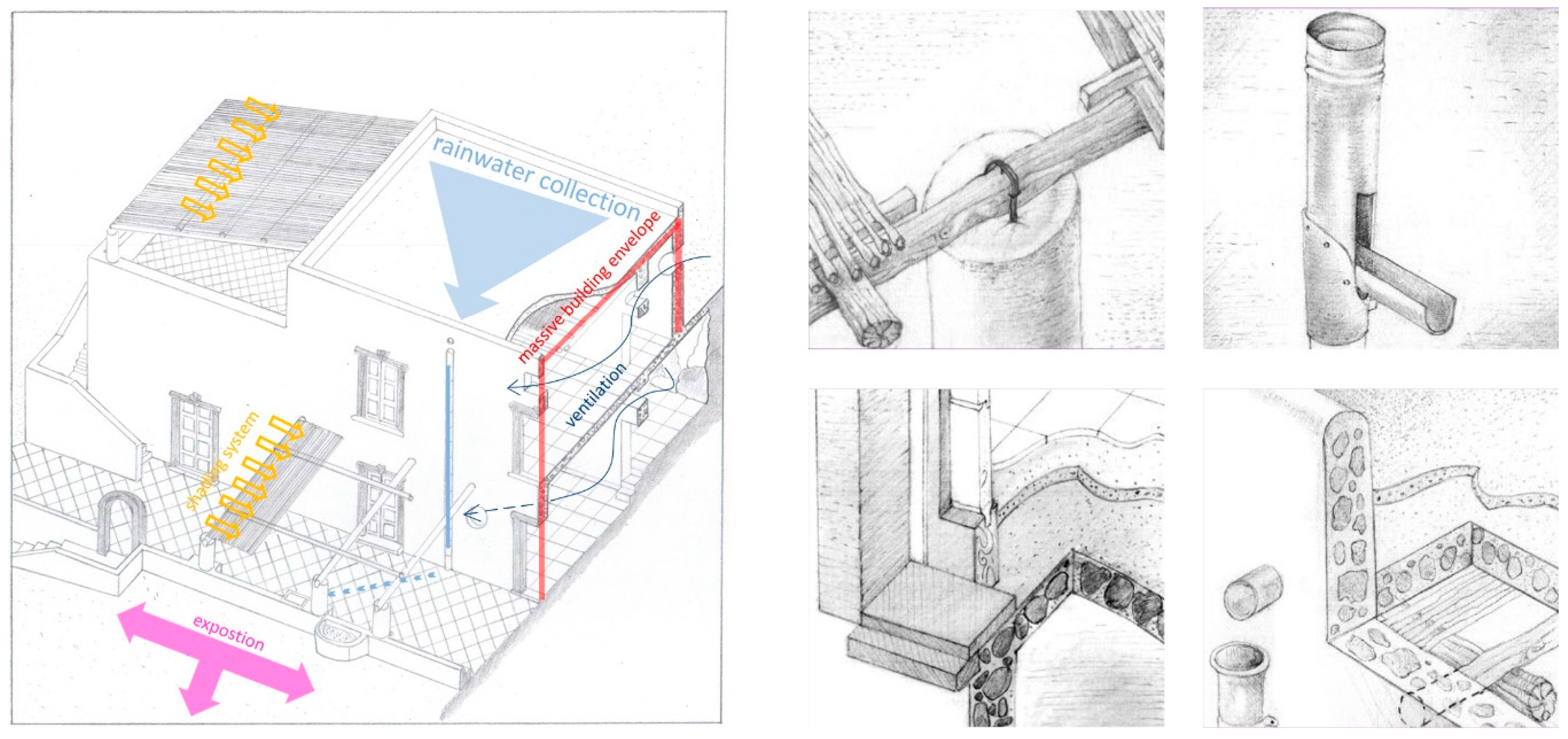 rainwater collection

massive building envelope

ventilation

shading system

expostion