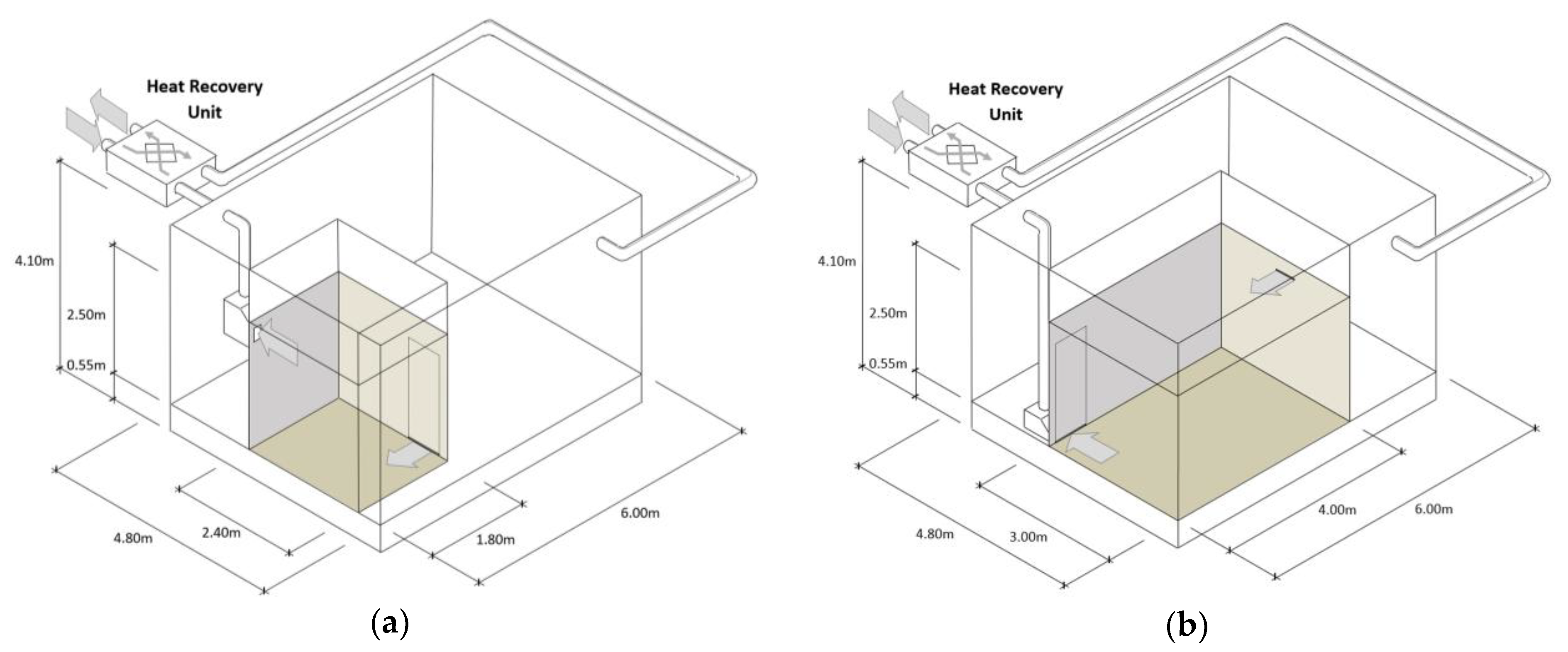 Heat Recovery Unit

4.10m

2.50m

0.55m

4.80m

2.40m

1.80m

6.00m

(a)

Heat Recovery Unit

4.10m

2.50m

0.55m

4.80m

3.00m

4.00m

6.00m

(b)