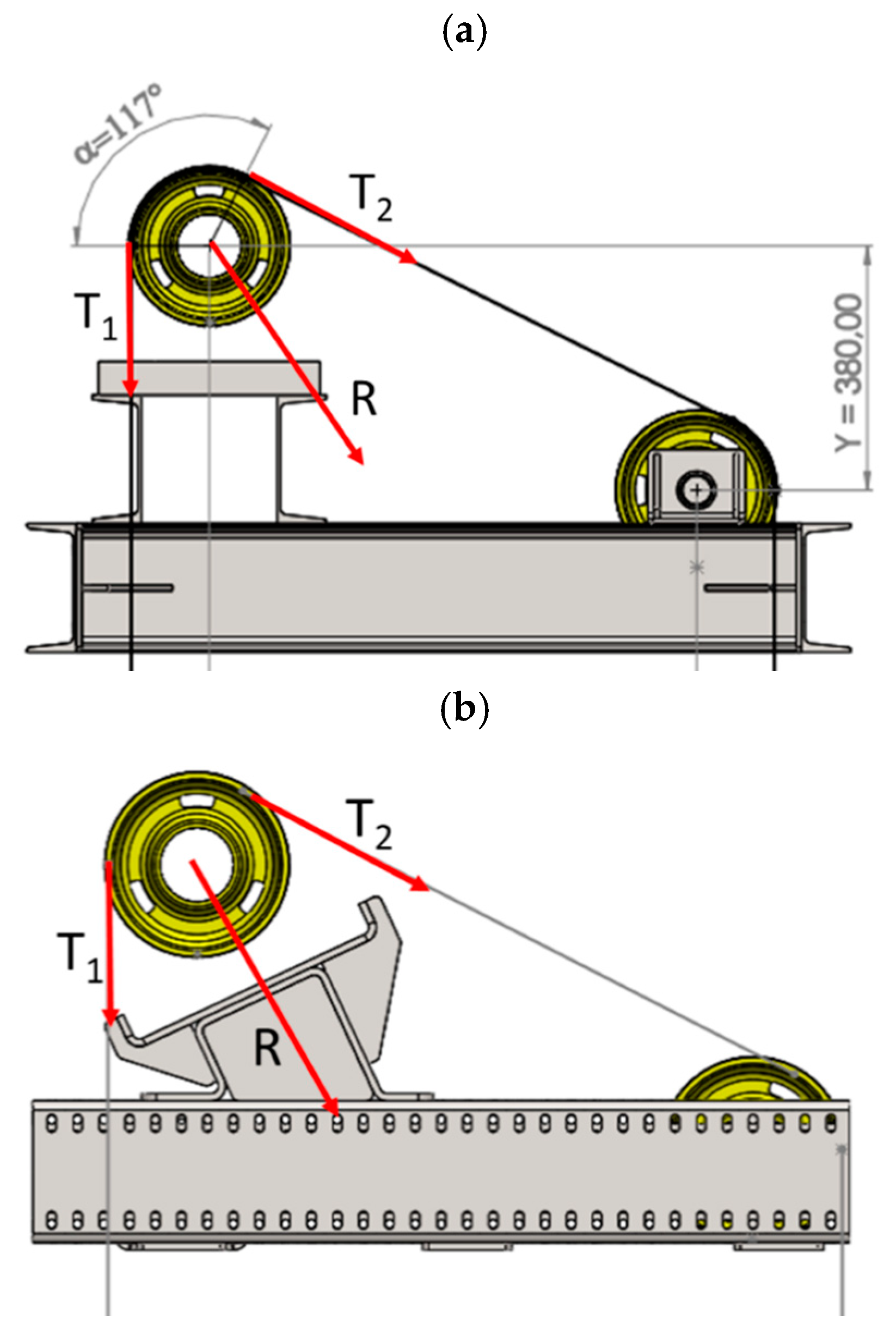 (a)

$\alpha=117°$

$T_2$

$T_1$

R

Y = 380,00

(b)

$T_2$

$T_1$

R