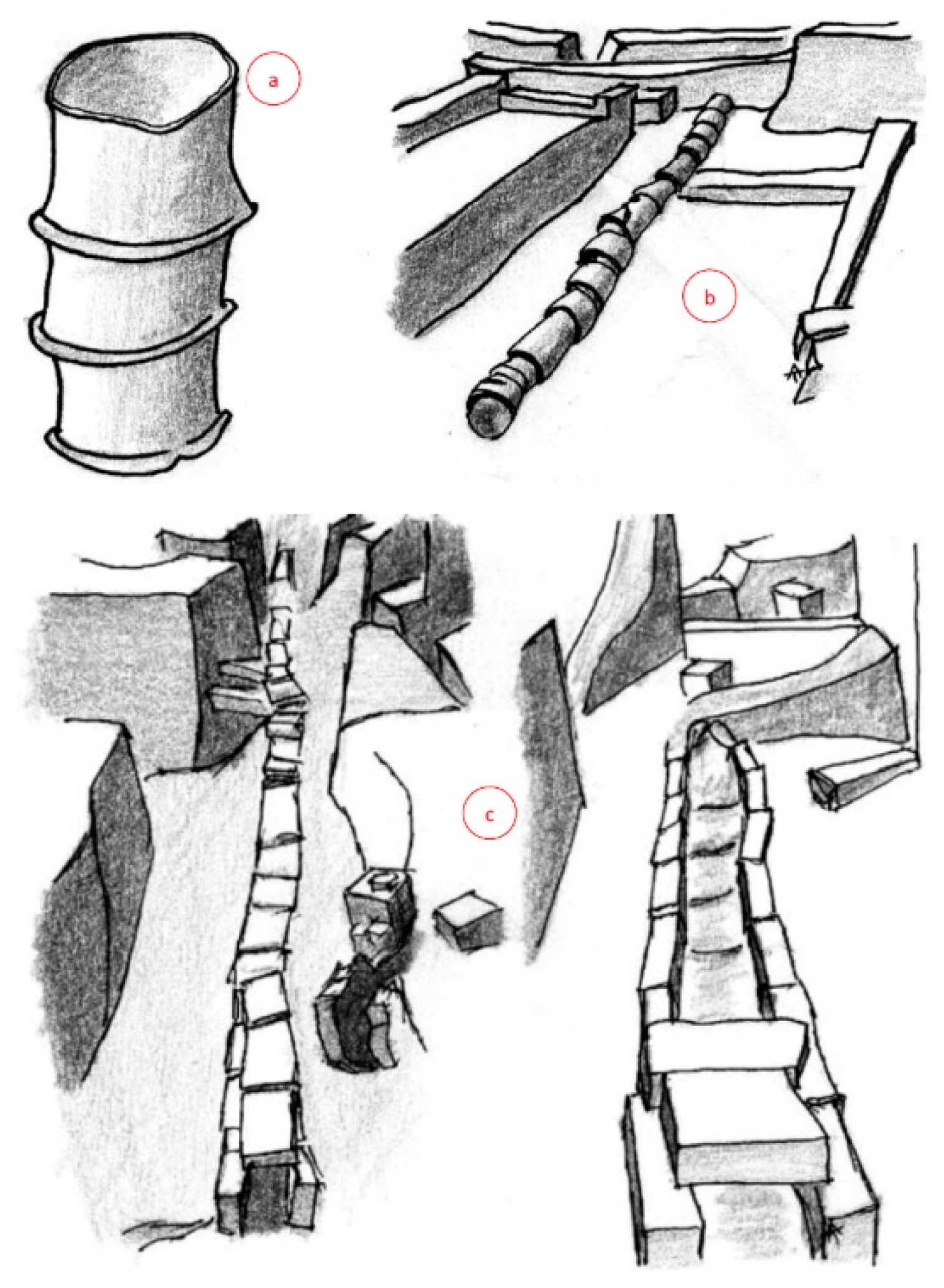 a

b

c