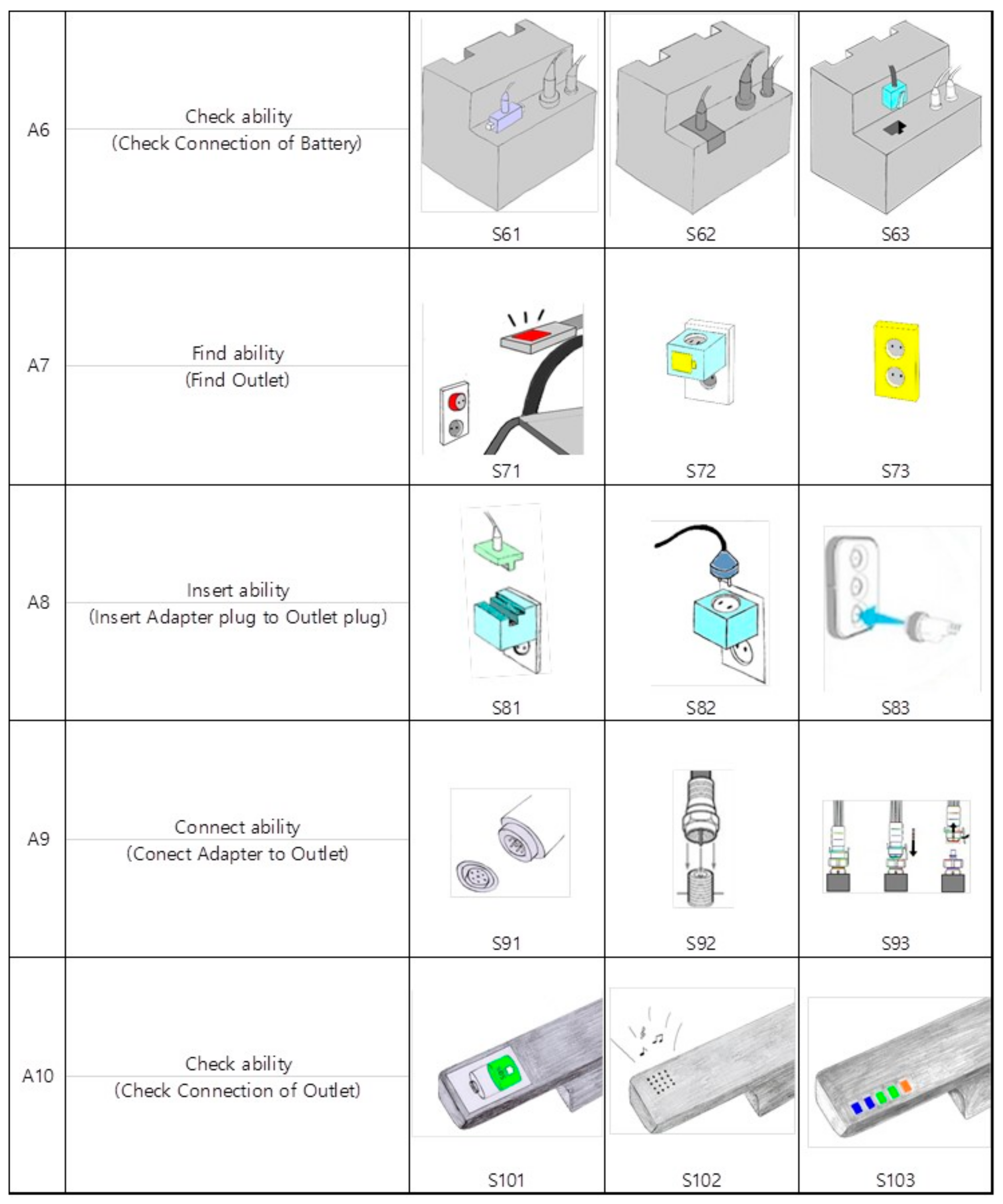 | A6 | Check ability (Check Connection of Battery) | S61 | S62 | S63 |
|---|---|---|---|---|
| A7 | Find ability (Find Outlet) | S71 | S72 | S73 |
| A8 | Insert ability (Insert Adapter plug to Outlet plug) | S81 | S82 | S83 |
| A9 | Connect ability (Conect Adapter to Outlet) | S91 | S92 | S93 |
| A10 | Check ability (Check Connection of Outlet) | S101 | S102 | S103 |