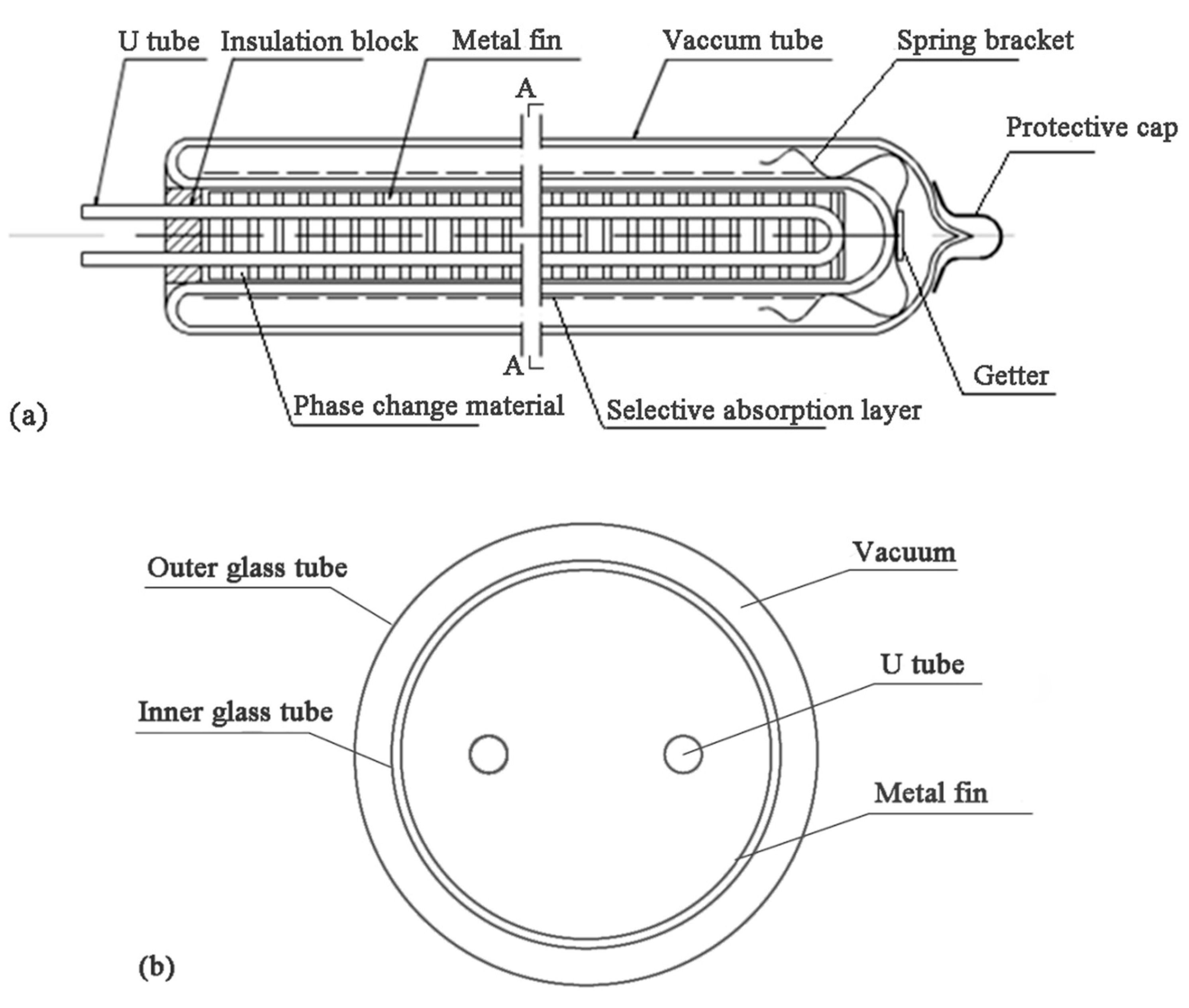 U tube
Insulation block
Metal fin
Vaccum tube
Spring bracket
A
Protective cap
A
Getter
(a)
Phase change material
Selective absorption layer

Outer glass tube
Vacuum
U tube
Inner glass tube
Metal fin
(b)