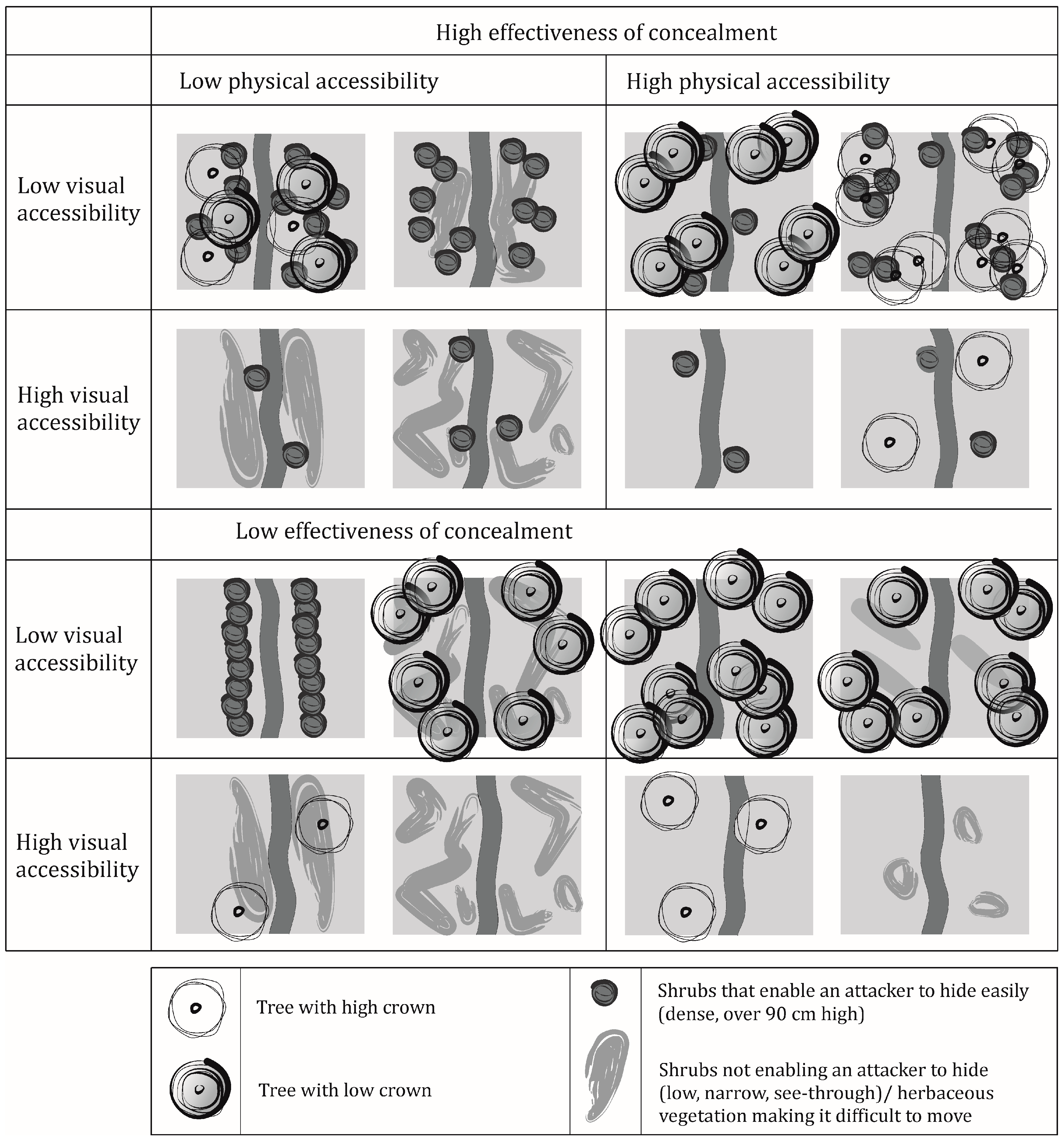 High effectiveness of concealment

Low physical accessibility

High physical accessibility

Low visual accessibility

High visual accessibility

Low effectiveness of concealment

Low visual accessibility

High visual accessibility

Tree with high crown

Tree with low crown

Shrubs that enable an attacker to hide easily (dense, over 90 cm high)

Shrubs not enabling an attacker to hide (low, narrow, see-through)/ herbaceous vegetation making it difficult to move