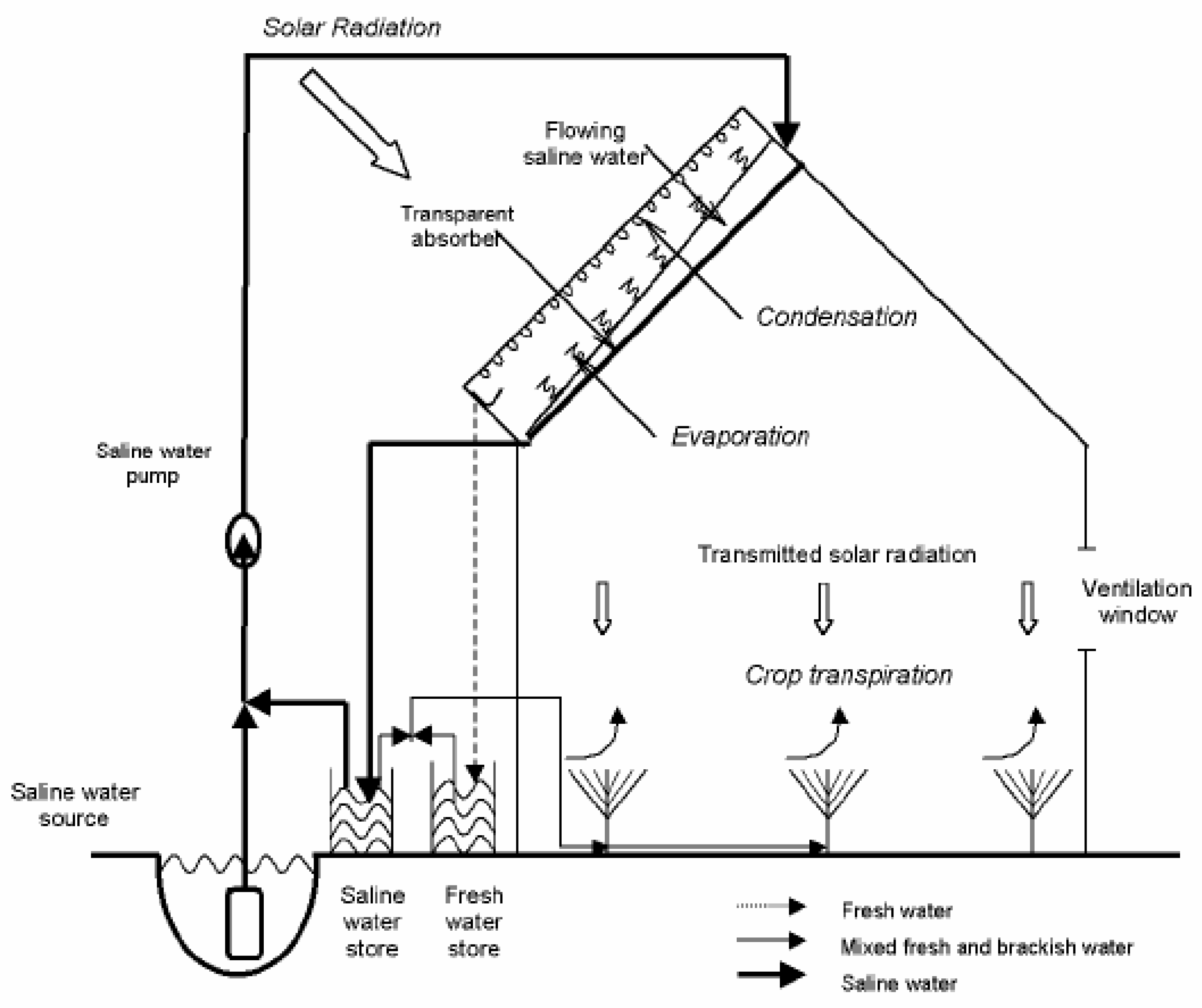 Solar Radiation

Flowing saline water

Transparent absorber

Condensation

Evaporation

Saline water pump

Transmitted solar radiation

Ventilation window

Crop transpiration

Saline water source

Saline water store

Fresh water store

Fresh water

Mixed fresh and brackish water

Saline water