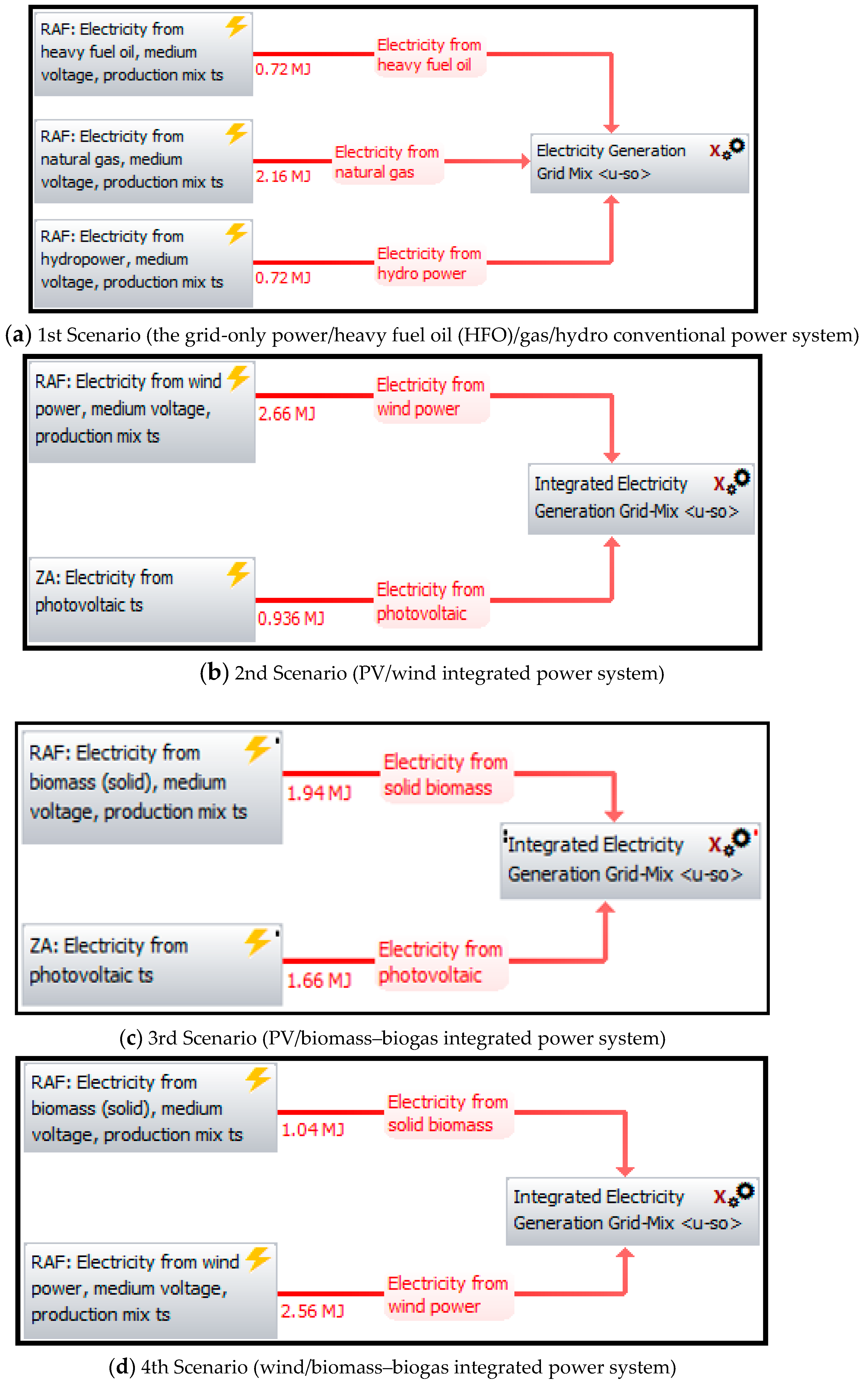 RAF: Electricity from heavy fuel oil, medium voltage, production mix ts

0.72 MJ

Electricity from heavy fuel oil

RAF: Electricity from natural gas, medium voltage, production mix ts

2.16 MJ

Electricity from natural gas

Electricity Generation Grid Mix <u-so>

RAF: Electricity from hydropower, medium voltage, production mix ts

0.72 MJ

Electricity from hydro power

(a) 1st Scenario (the grid-only power/heavy fuel oil (HFO)/gas/hydro conventional power system)

RAF: Electricity from wind power, medium voltage, production mix ts

2.66 MJ

Electricity from wind power

Integrated Electricity Generation Grid-Mix <u-so>

ZA: Electricity from photovoltaic ts

0.936 MJ

Electricity from photovoltaic

(b) 2nd Scenario (PV/wind integrated power system)

RAF: Electricity from biomass (solid), medium voltage, production mix ts

1.94 MJ

Electricity from solid biomass

Integrated Electricity Generation Grid-Mix <u-so>

ZA: Electricity from photovoltaic ts

1.66 MJ

Electricity from photovoltaic

(c) 3rd Scenario (PV/biomass–biogas integrated power system)

RAF: Electricity from biomass (solid), medium voltage, production mix ts

1.04 MJ

Electricity from solid biomass

Integrated Electricity Generation Grid-Mix <u-so>

RAF: Electricity from wind power, medium voltage, production mix ts

2.56 MJ

Electricity from wind power

(d) 4th Scenario (wind/biomass–biogas integrated power system)