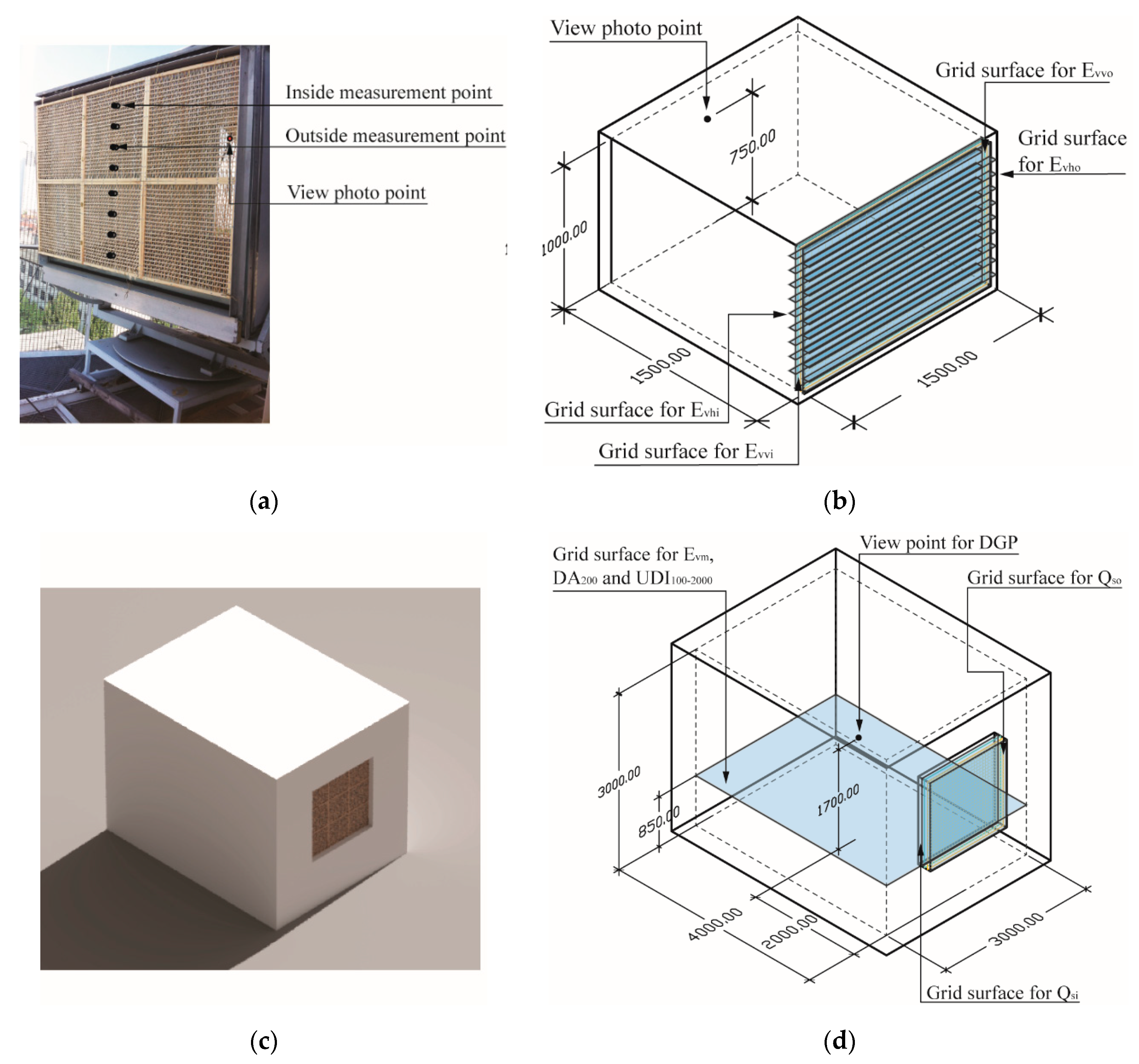 Inside measurement point

Outside measurement point

View photo point

(a)

View photo point

Grid surface for $E_{vvo}$

Grid surface for $E_{vho}$

750.00

1000.00

1500.00

1500.00

Grid surface for $E_{vhi}$

Grid surface for $E_{vvi}$

(b)

(c)

Grid surface for $E_{vm}$, $DA_{200}$ and $UDI_{100-2000}$

View point for DGP

Grid surface for $Q_{so}$

3000.00

850.00

1700.00

4000.00

2000.00

3000.00

Grid surface for $Q_{si}$

(d)