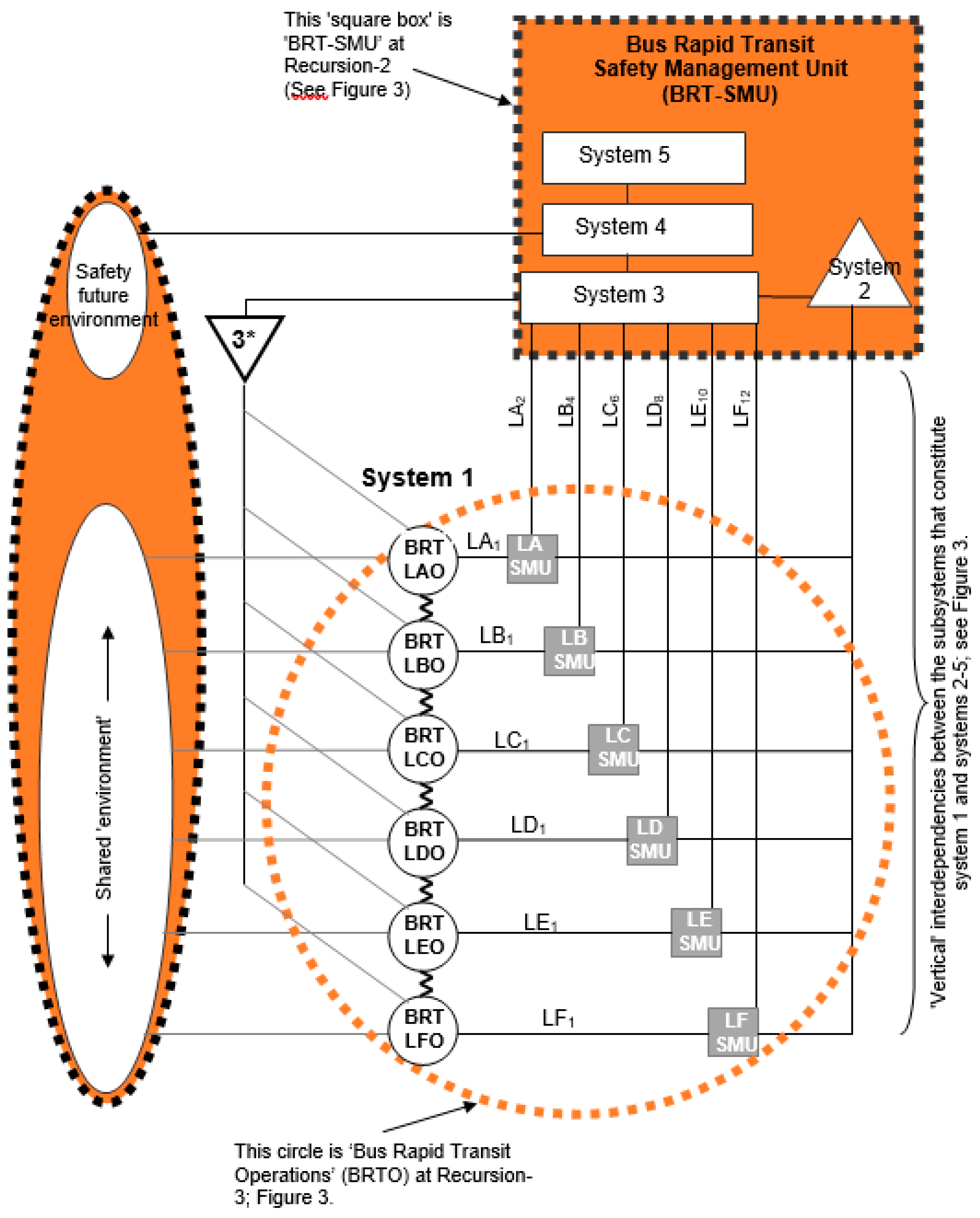 This 'square box' is 'BRT-SMU' at Recursion-2 (See Figure 3)

Bus Rapid Transit
Safety Management Unit
(BRT-SMU)

System 5

System 4

System 3

System 2

Safety future environment

3*

$LA_2$ $LB_4$ $LC_6$ $LD_8$ $LE_{10}$ $LF_{12}$

System 1

BRT LAO
$LA_1$
LA SMU

BRT LBO
$LB_1$
LB SMU

BRT LCO
$LC_1$
LC SMU

BRT LDO
$LD_1$
LD SMU

BRT LEO
$LE_1$
LE SMU

BRT LFO
$LF_1$
LF SMU

Shared 'environment'

'Vertical' interdependencies between the subsystems that constitute system 1 and systems 2-5; see Figure 3.

This circle is 'Bus Rapid Transit Operations' (BRTO) at Recursion-3; Figure 3.