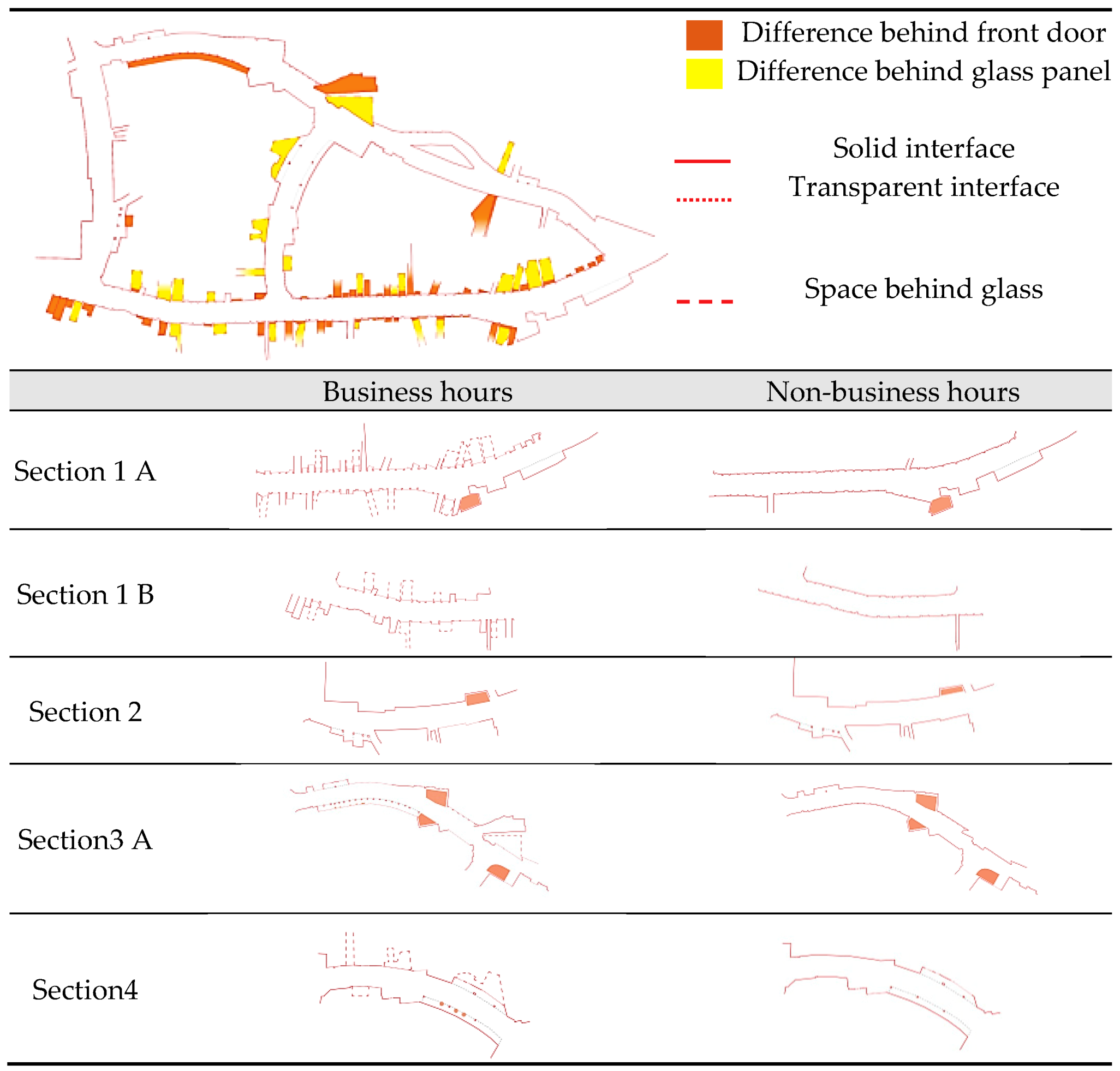 Difference behind front door
Difference behind glass panel

Solid interface
Transparent interface

Space behind glass

| | Business hours | Non-business hours |
|---|---|---|
| Section 1 A | | |
| Section 1 B | | |
| Section 2 | | |
| Section3 A | | |
| Section4 | | |