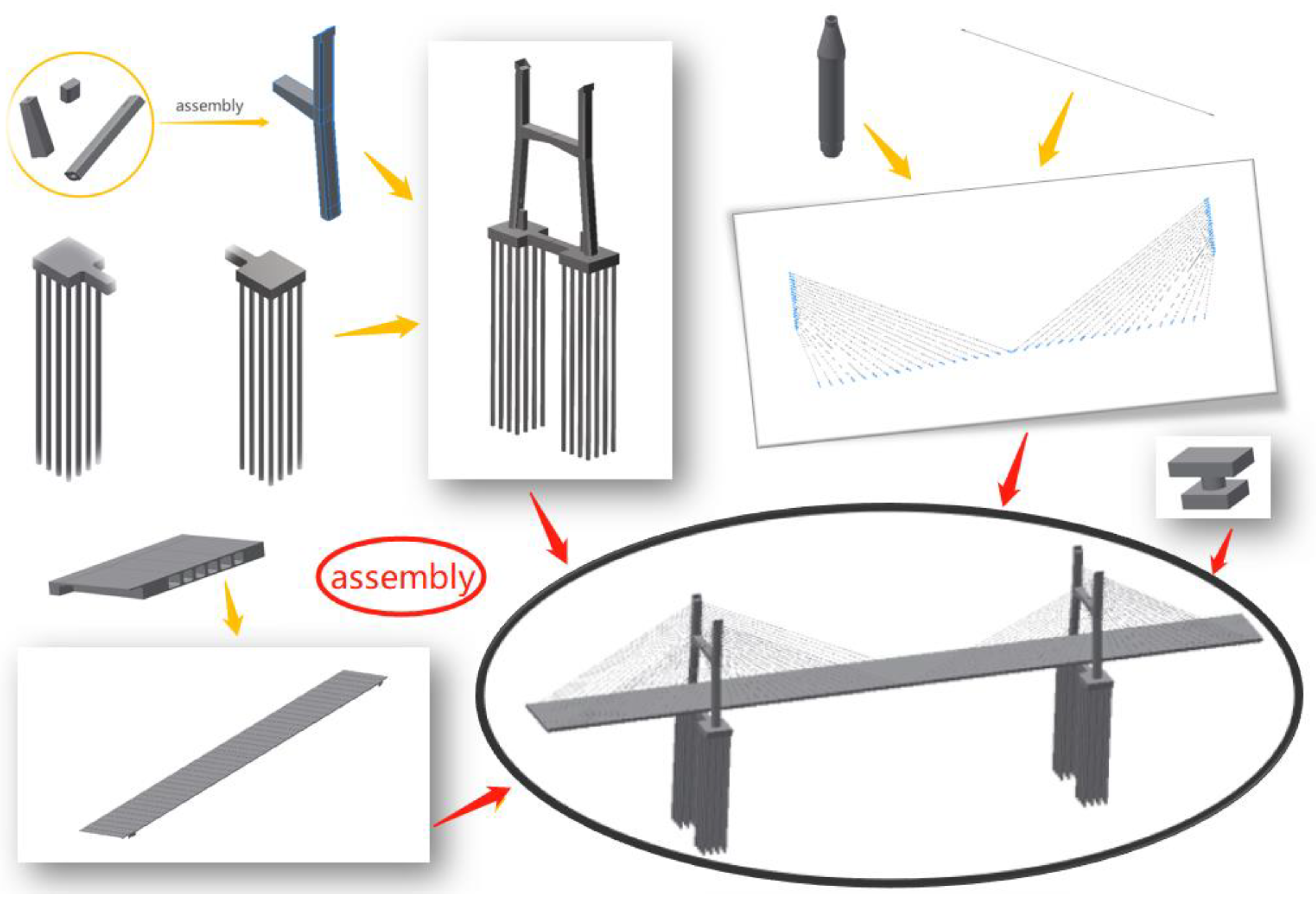 assembly

assembly