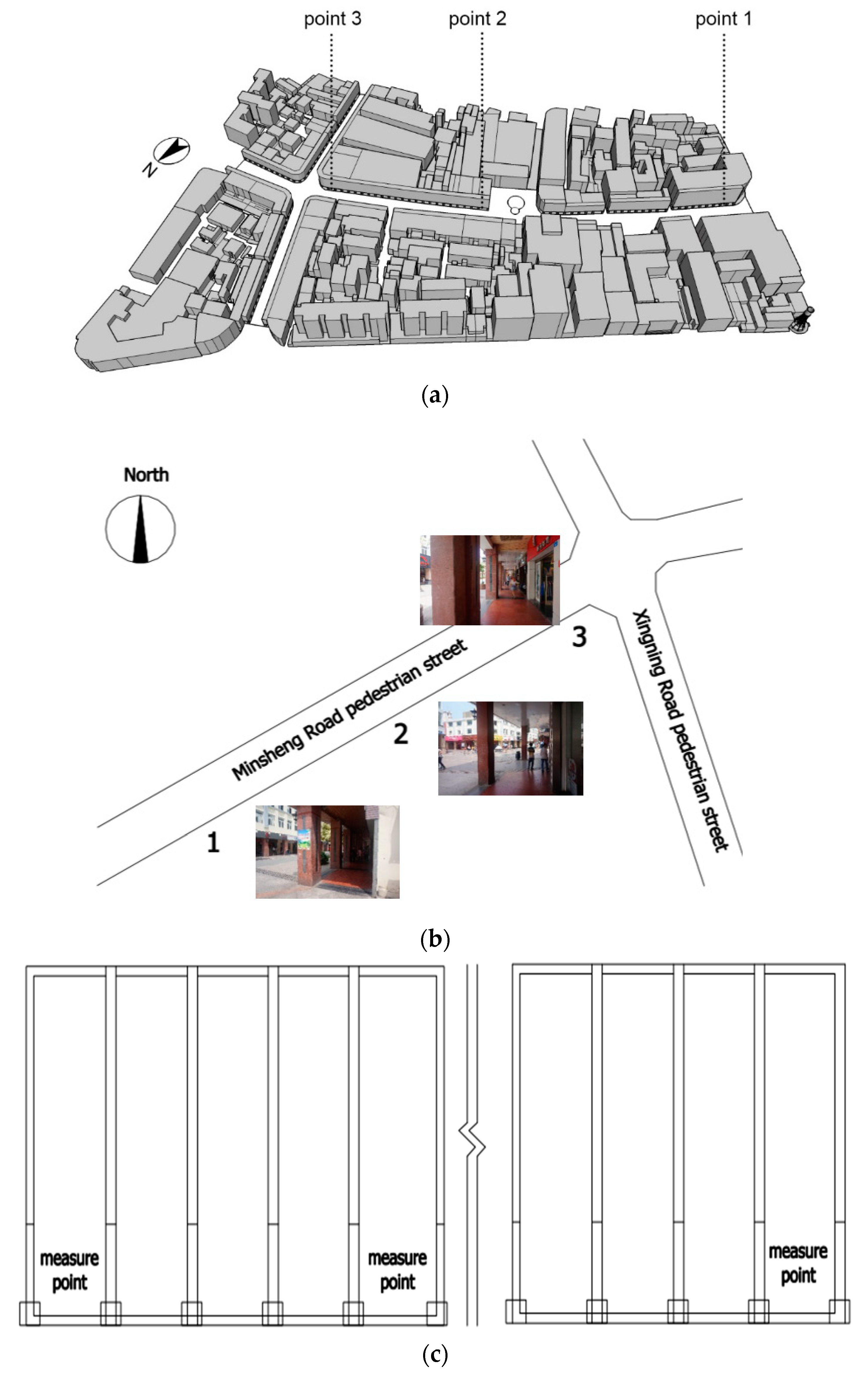 point 3
point 2
point 1

N

(a)

North

3

Minsheng Road pedestrian street

2

1

Xingning Road pedestrian street

(b)

measure point

measure point

measure point

(c)