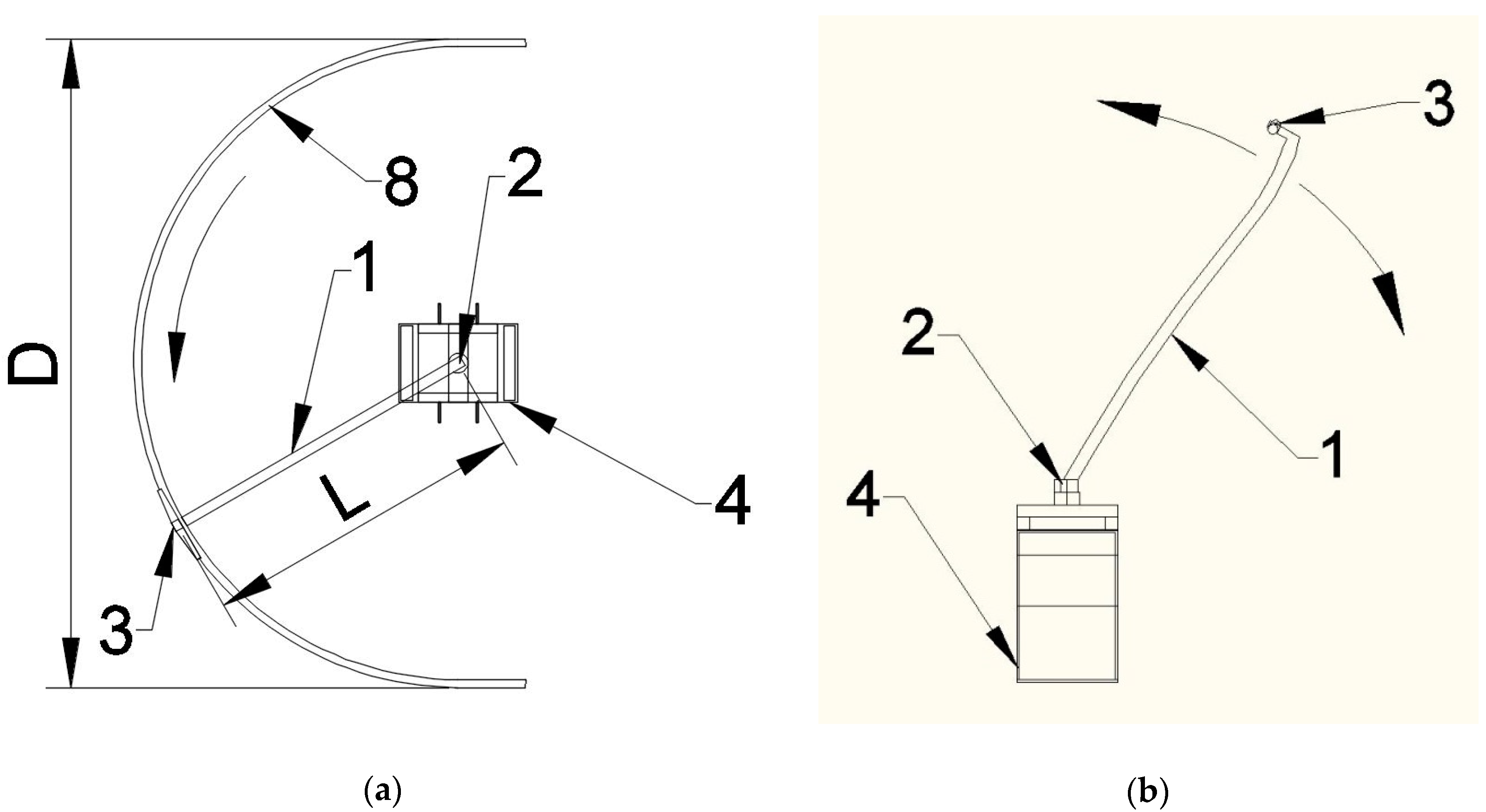 D

8

2

1

L

4

3

(a)

3

2

1

4

(b)