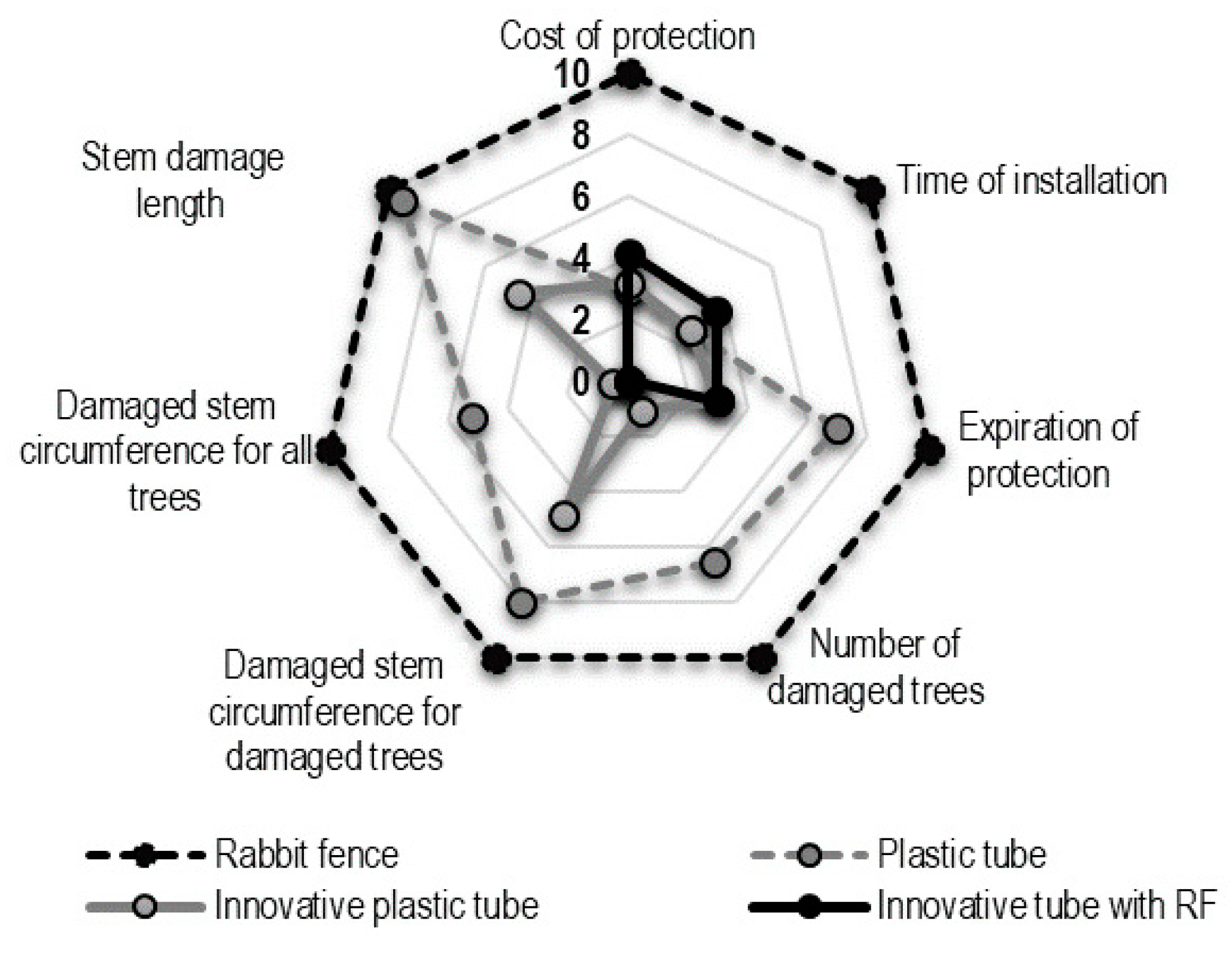 Cost of protection

10
8
6
4
2
0

Time of installation

Expiration of protection

Number of damaged trees

Damaged stem circumference for damaged trees

Damaged stem circumference for all trees

Stem damage length

Rabbit fence
Plastic tube
Innovative plastic tube
Innovative tube with RF