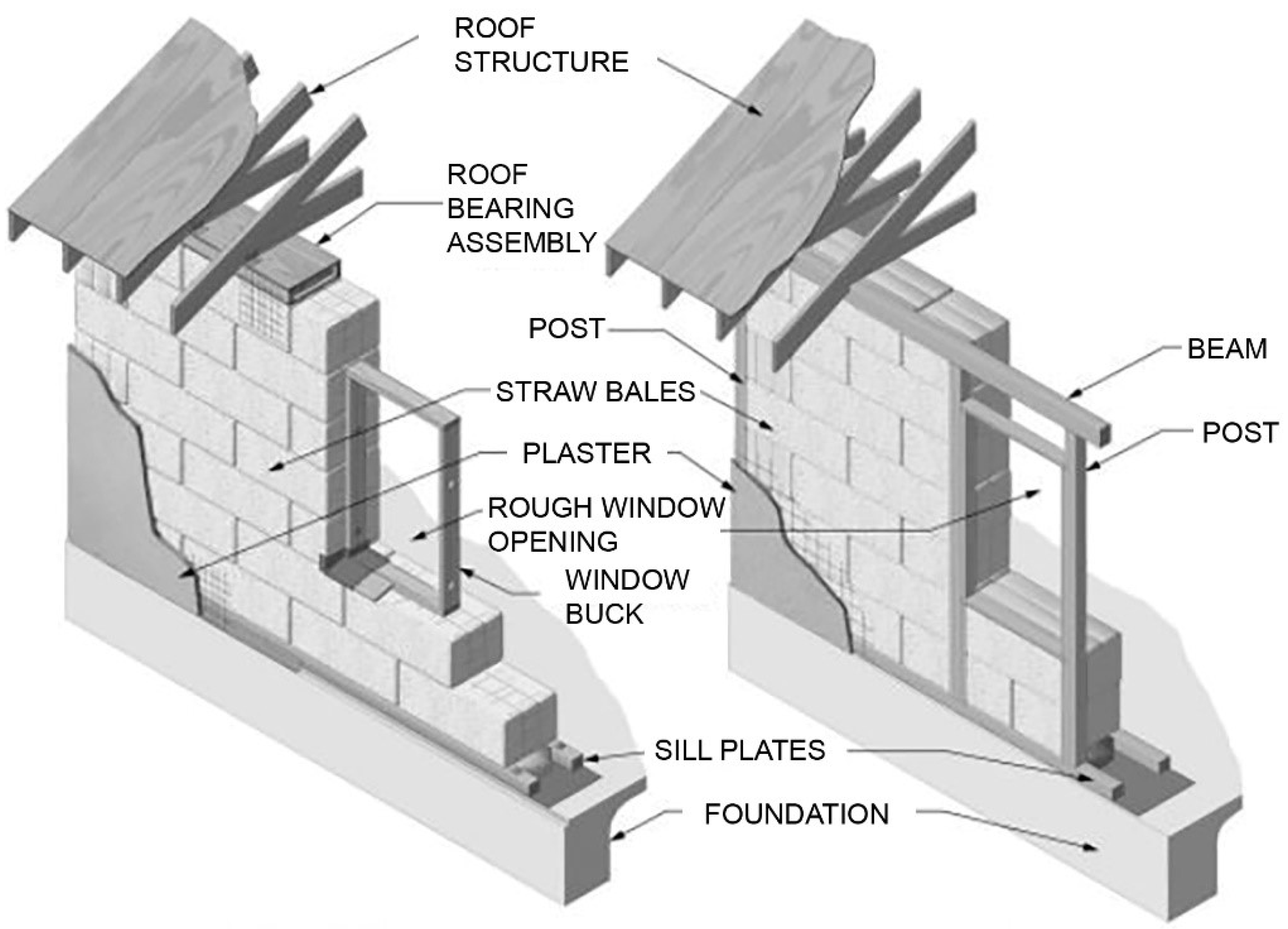 ROOF STRUCTURE

ROOF BEARING ASSEMBLY

POST

BEAM

STRAW BALES

POST

PLASTER

ROUGH WINDOW OPENING

WINDOW BUCK

SILL PLATES

FOUNDATION