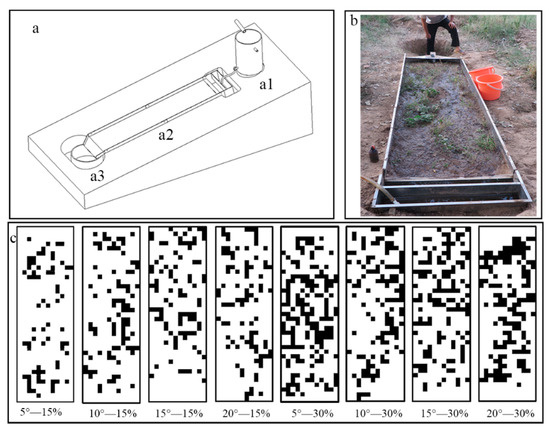 a

a1

a2

a3

b

c

5°—15%

10°—15%

15°—15%

20°—15%

5°—30%

10°—30%

15°—30%

20°—30%