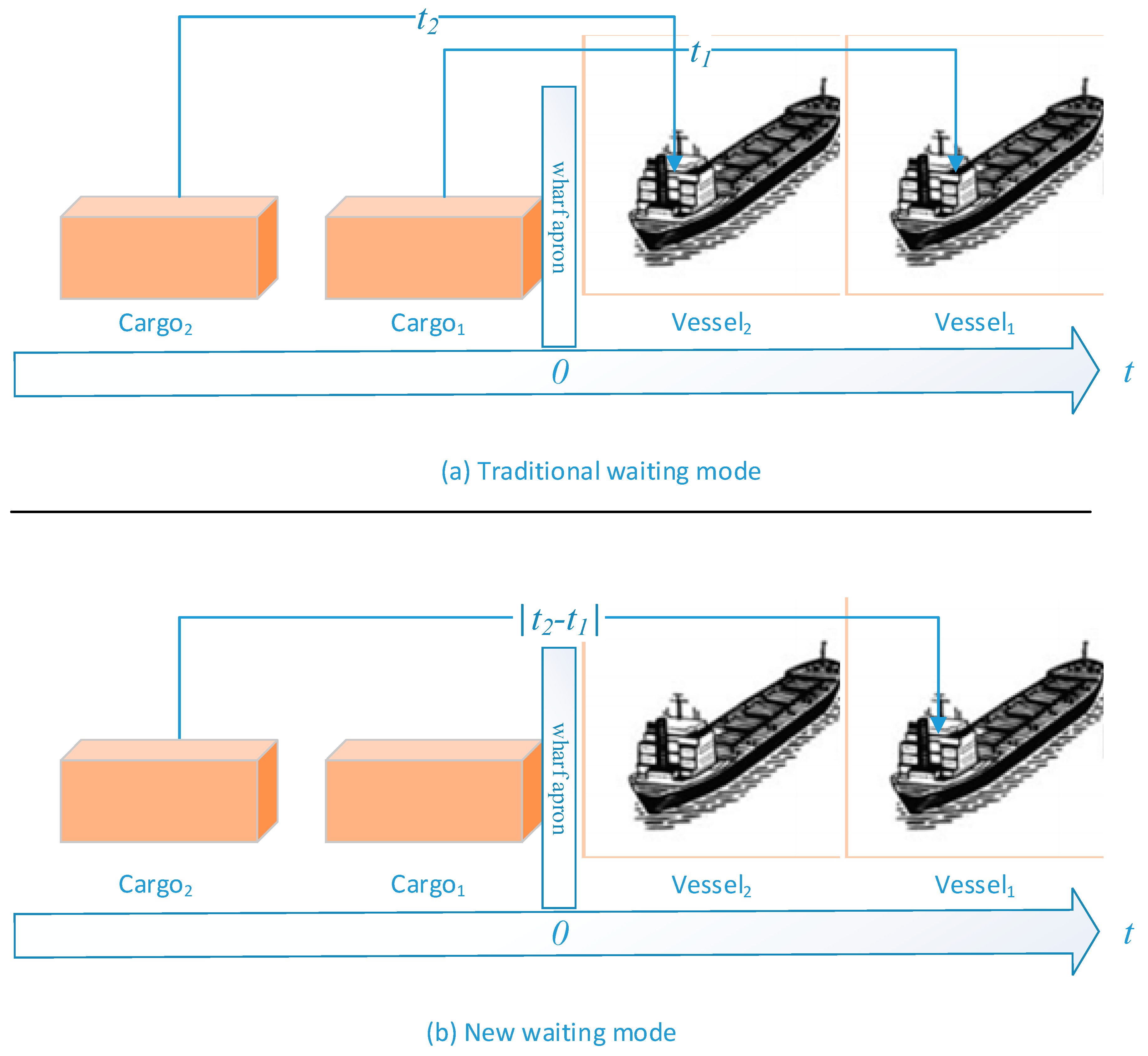 $t_2$

$t_1$

wharf apron

Cargo$_2$

Cargo$_1$

Vessel$_2$

Vessel$_1$

$0$

$t$

(a) Traditional waiting mode

$|t_2-t_1|$

wharf apron

Cargo$_2$

Cargo$_1$

Vessel$_2$

Vessel$_1$

$0$

$t$

(b) New waiting mode