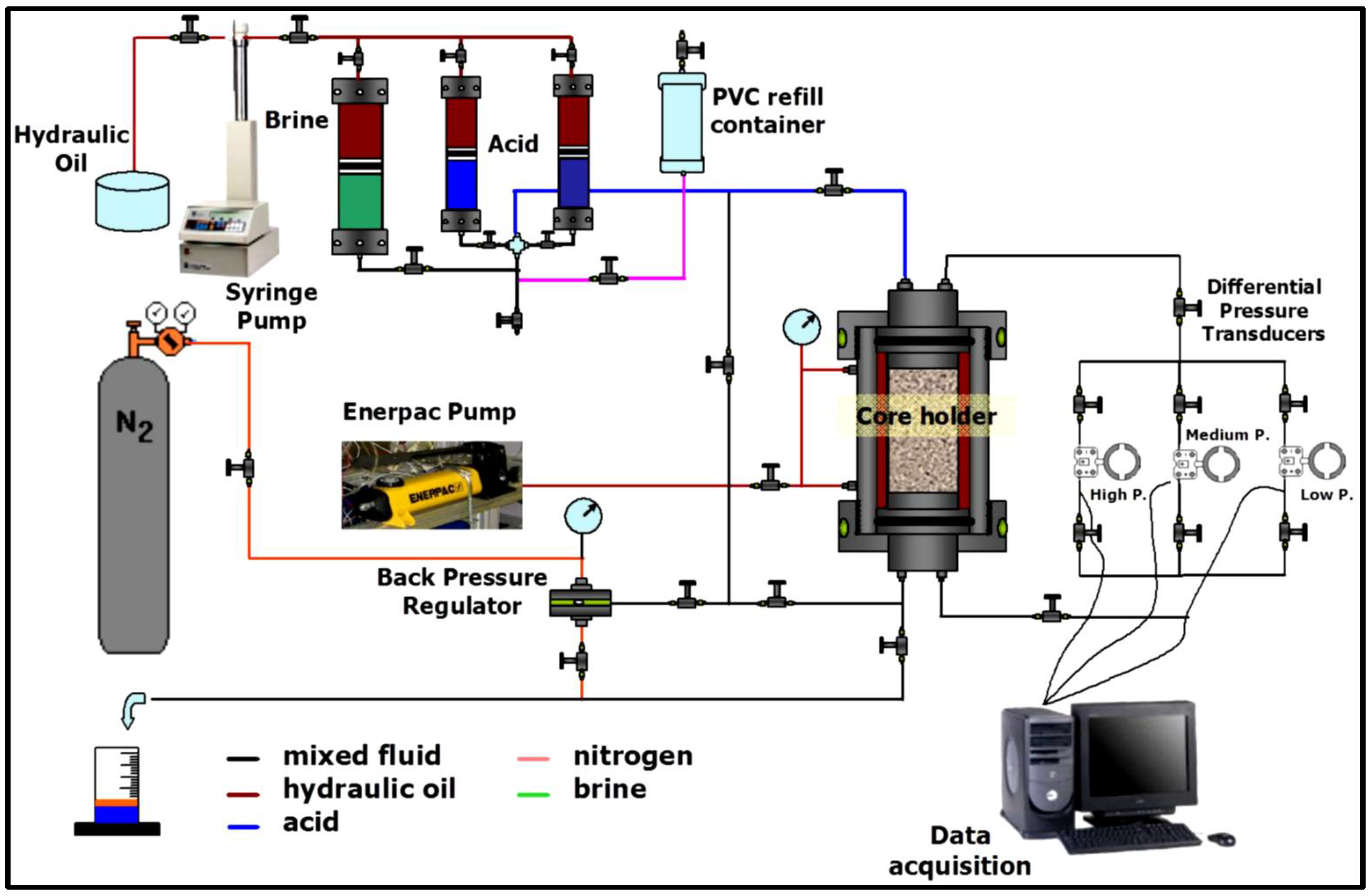 Hydraulic Oil

Brine

Acid

PVC refill container

Syringe Pump

$N_2$

Enerpac Pump

ENERPAC

Core holder

Differential Pressure Transducers

Medium P.

High P.

Low P.

Back Pressure Regulator

mixed fluid
hydraulic oil
acid

nitrogen
brine

Data acquisition