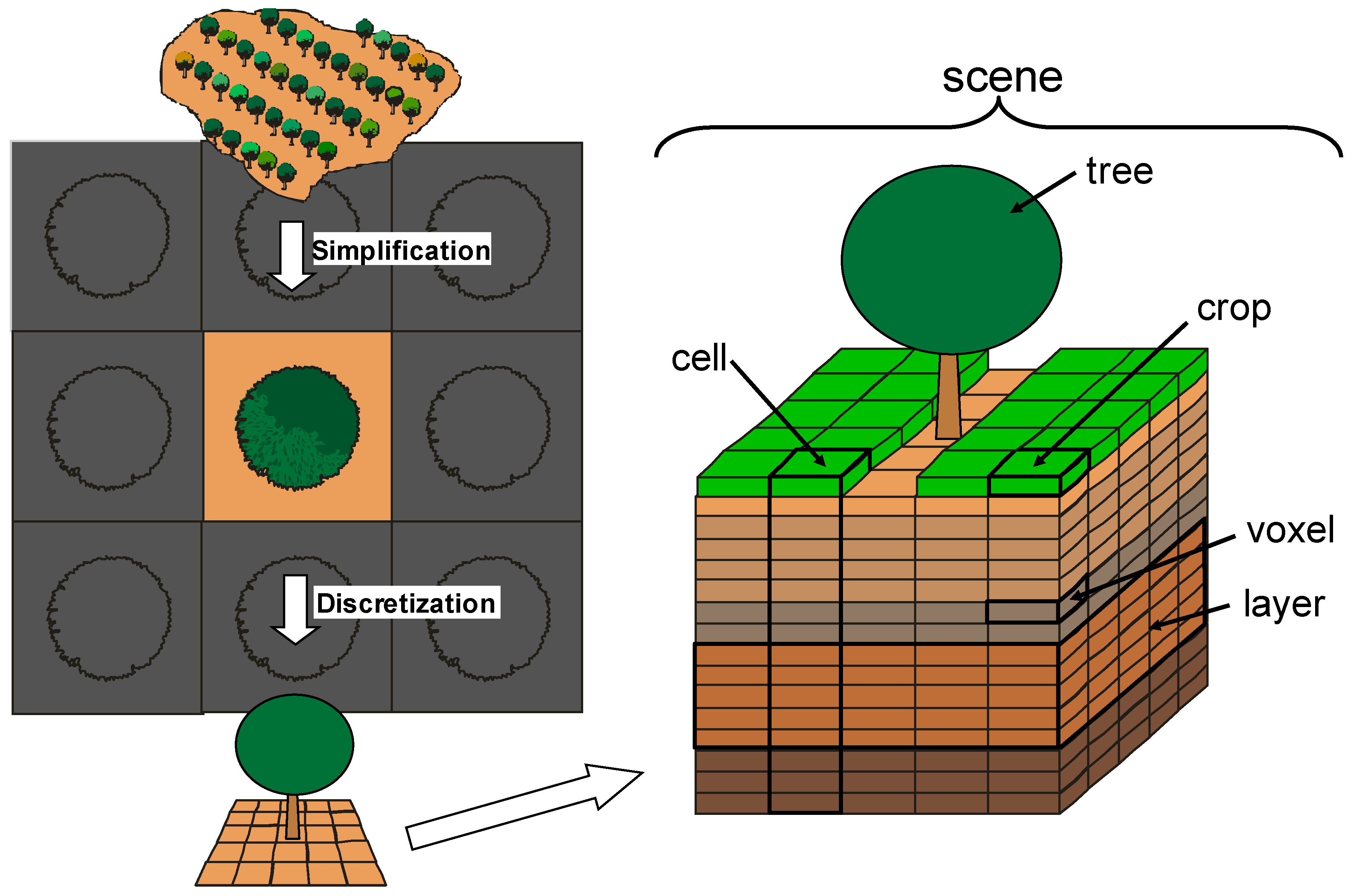 Simplification

Discretization

scene

tree

crop

cell

voxel

layer