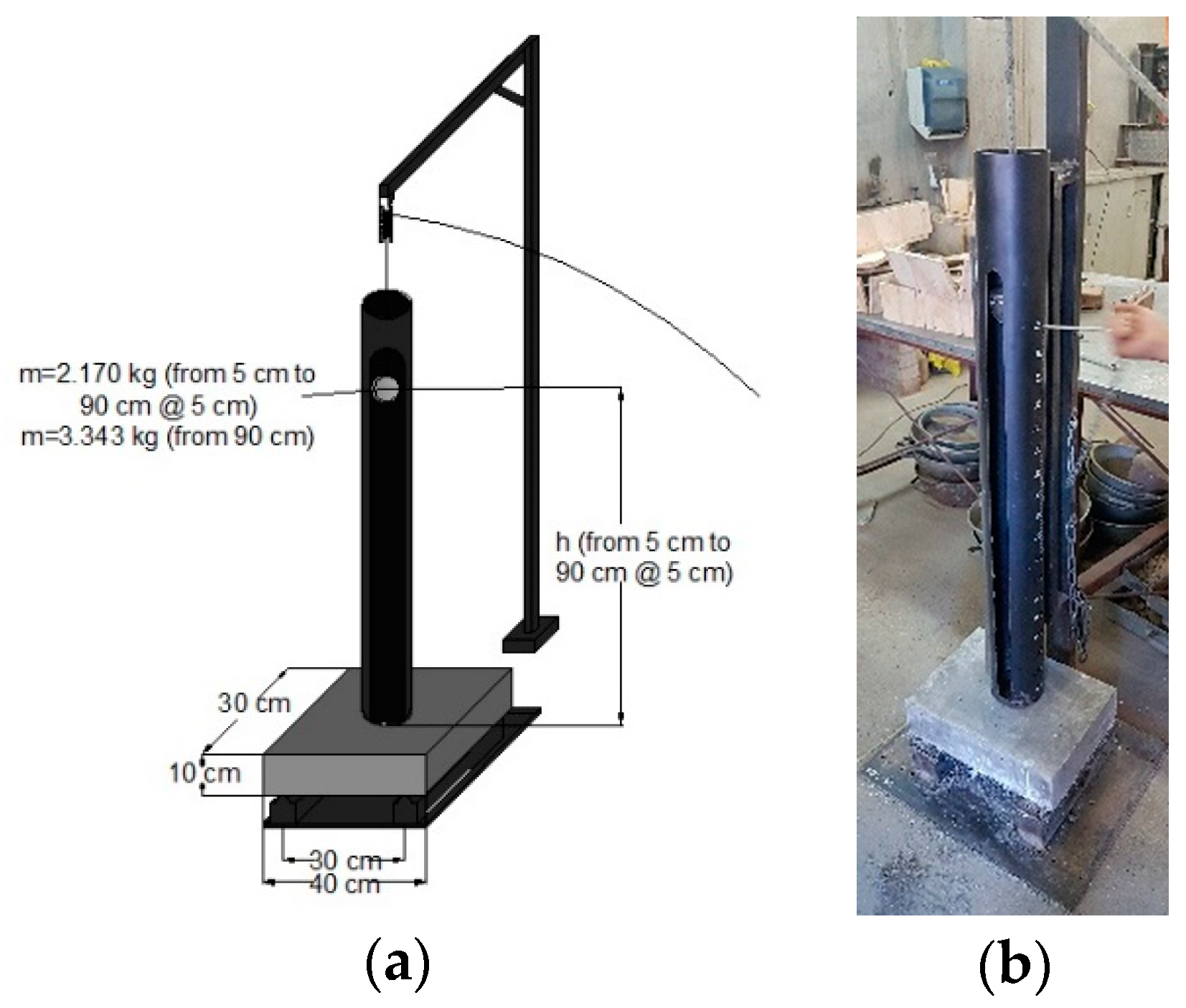 m=2.170 kg (from 5 cm to 90 cm @ 5 cm)
m=3.343 kg (from 90 cm)

h (from 5 cm to 90 cm @ 5 cm)

30 cm

10 cm

30 cm

40 cm

(a)

(b)