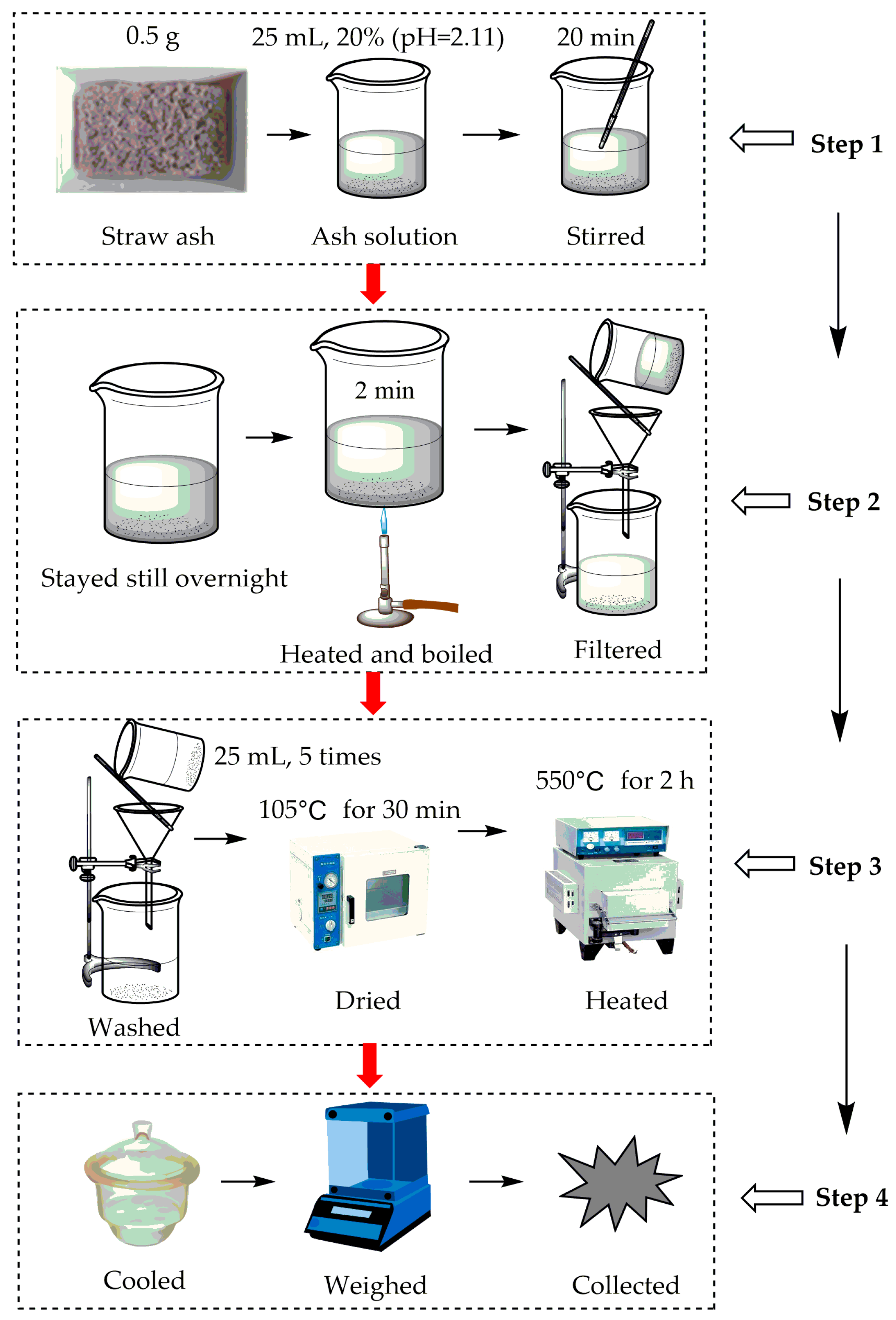 0.5 g

25 mL, 20% (pH=2.11)

20 min

Straw ash

Ash solution

Stirred

Step 1

2 min

Stayed still overnight

Heated and boiled

Filtered

Step 2

25 mL, 5 times

105°C for 30 min

550°C for 2 h

Washed

Dried

Heated

Step 3

Cooled

Weighed

Collected

Step 4