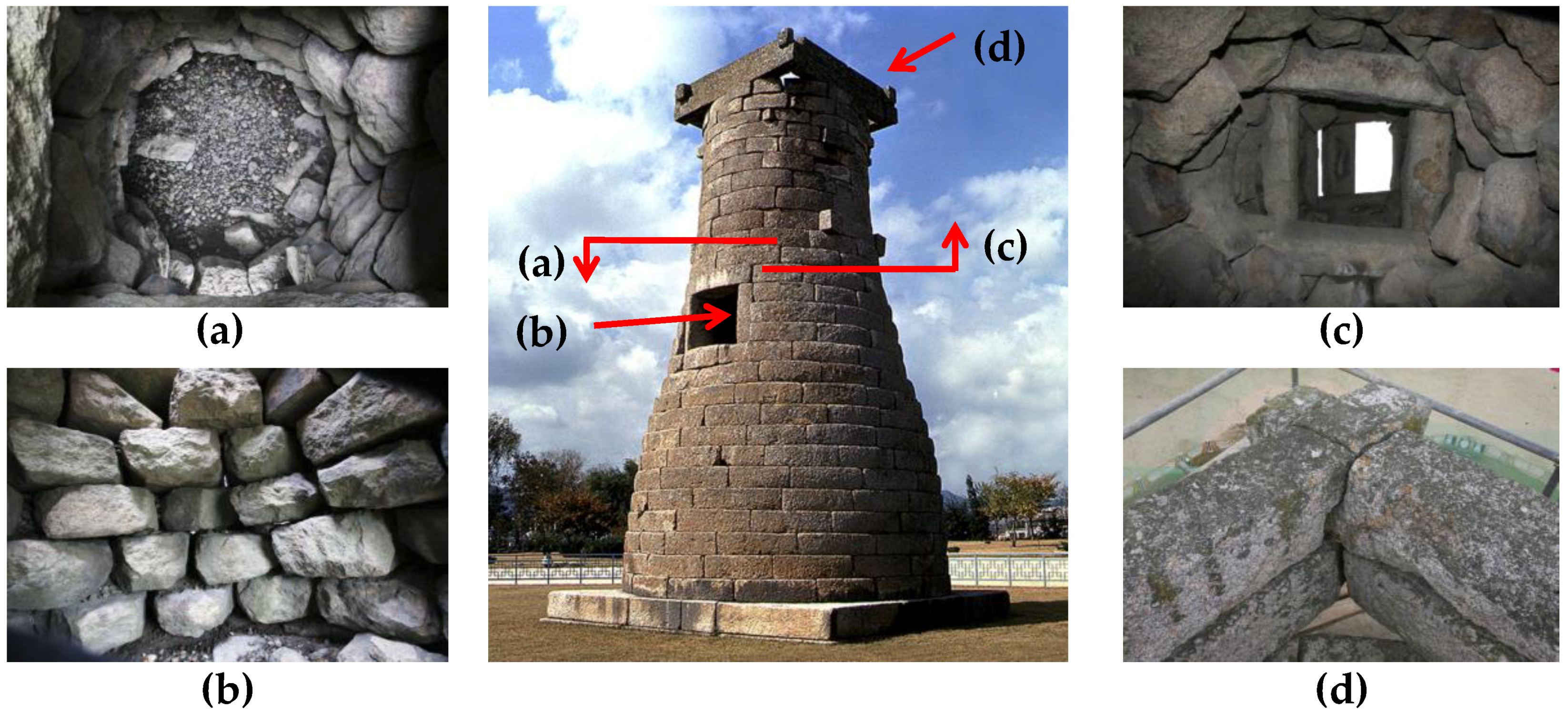 (a)

(b)

(d)

(a)

(c)

(b)

(c)

(d)