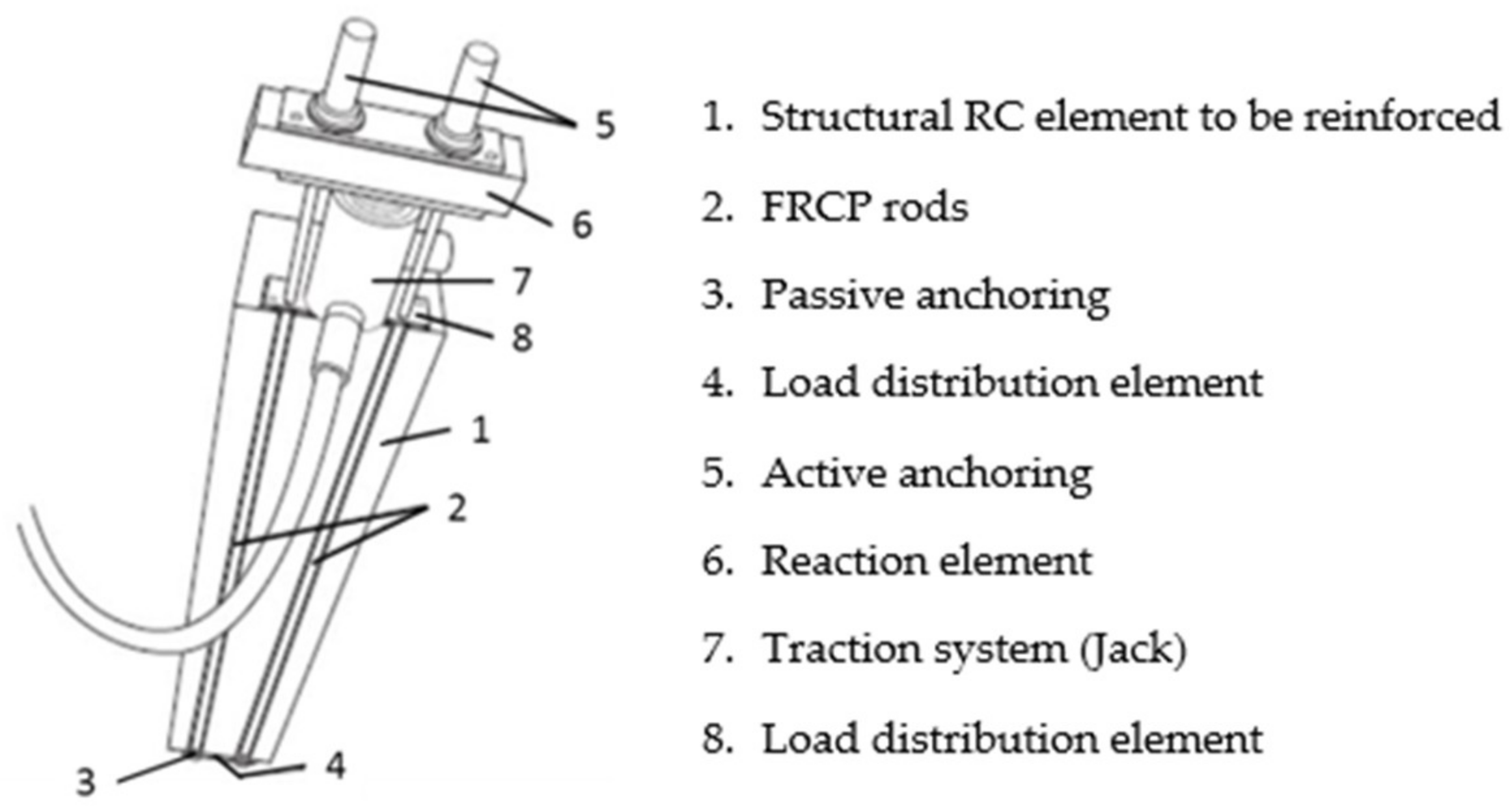 5
6
7
8
1
2
3
4

1. Structural RC element to be reinforced
2. FRCP rods
3. Passive anchoring
4. Load distribution element
5. Active anchoring
6. Reaction element
7. Traction system (Jack)
8. Load distribution element