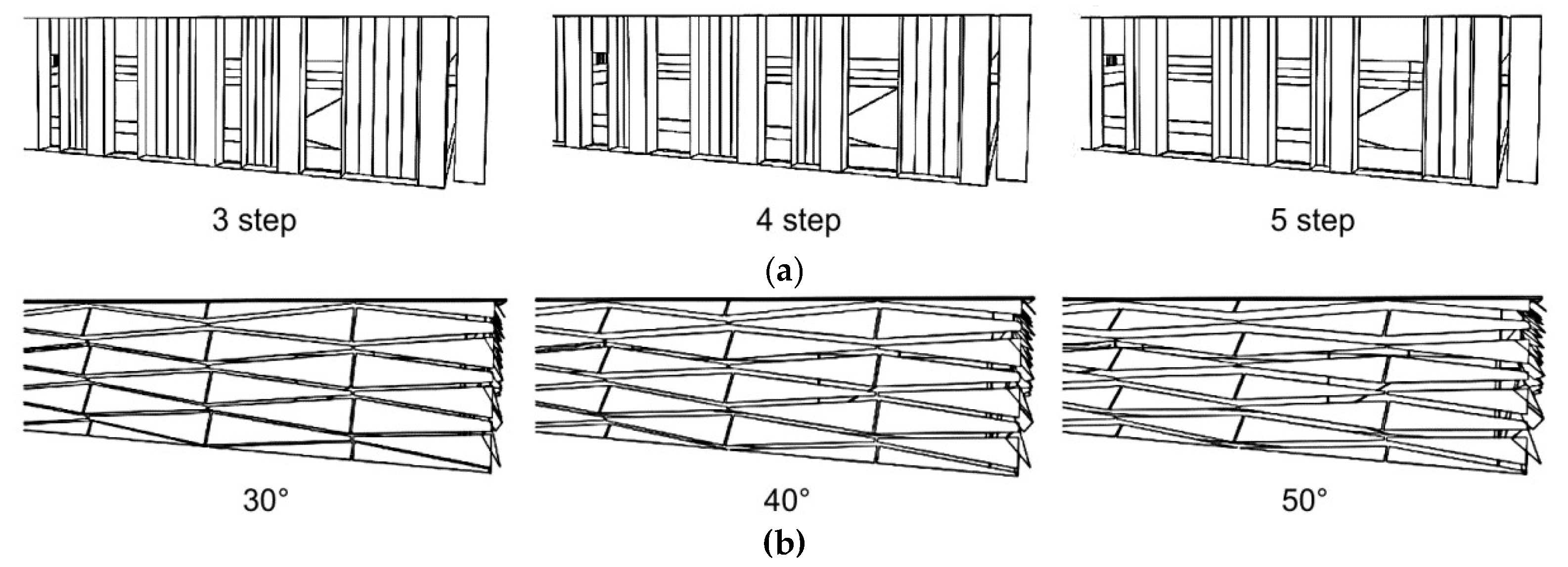 3 step

4 step

5 step

(a)

30°

40°

50°

(b)