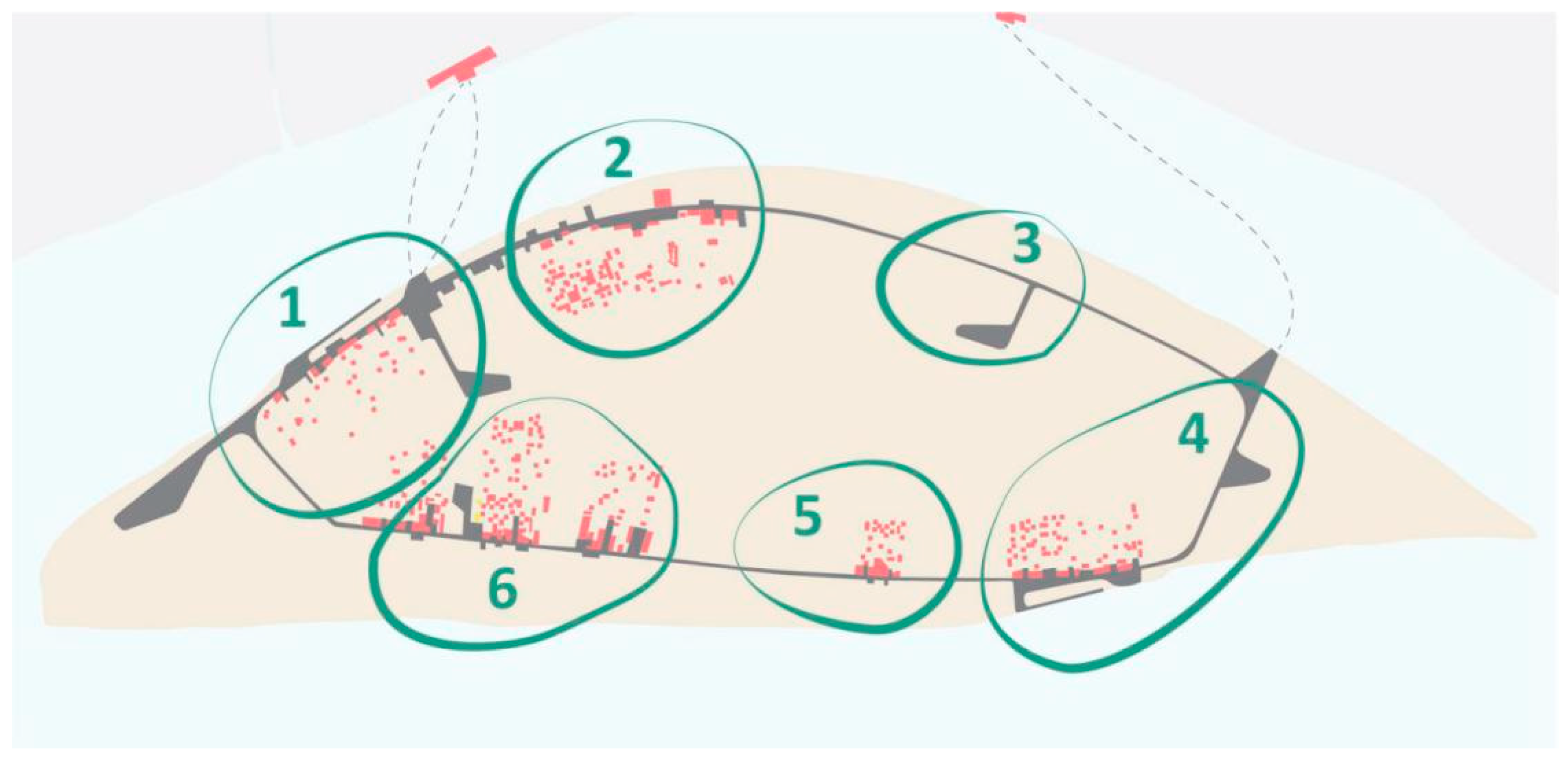 2
3
1
4
5
6