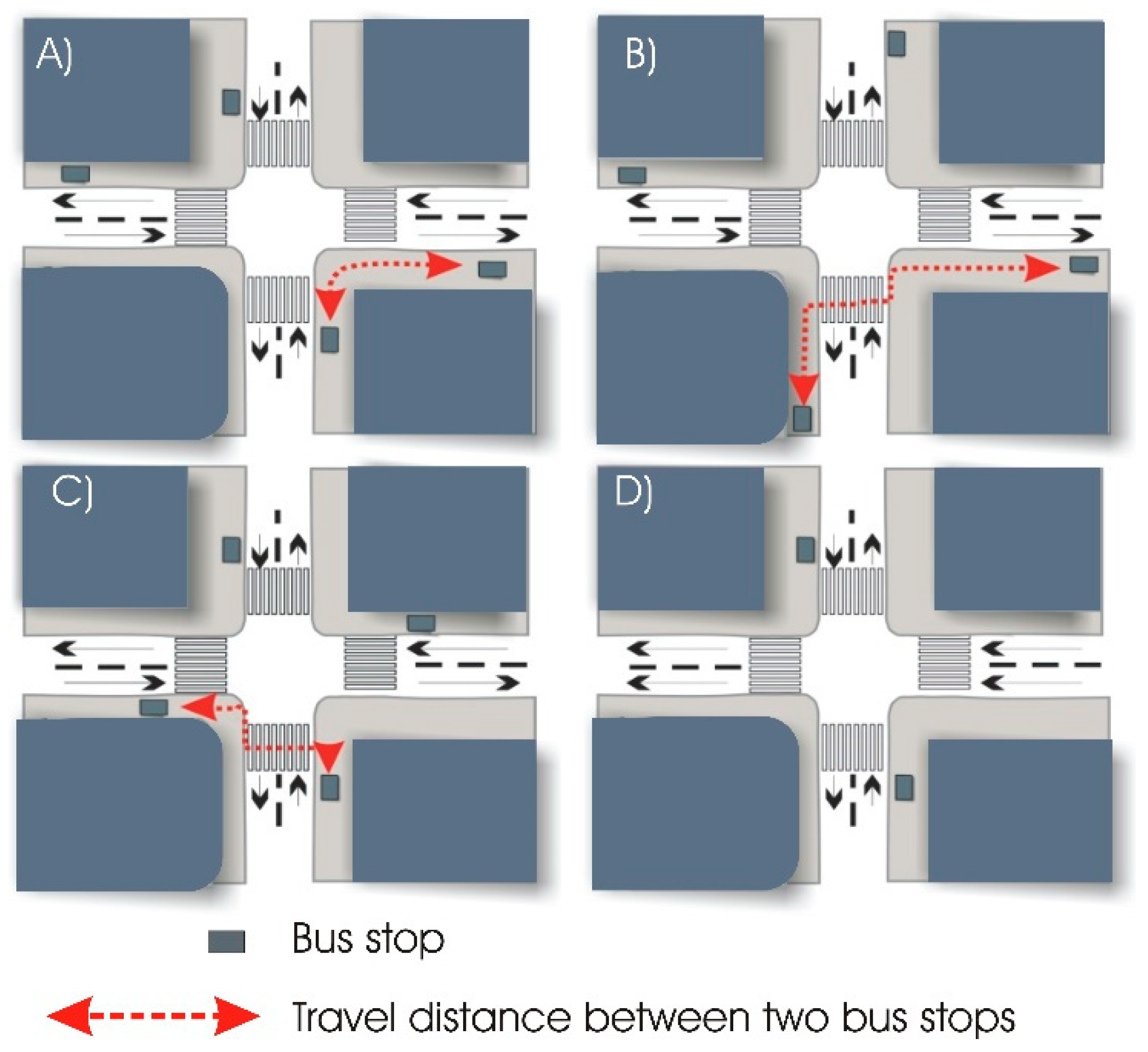 A)

B)

C)

D)

Bus stop

Travel distance between two bus stops