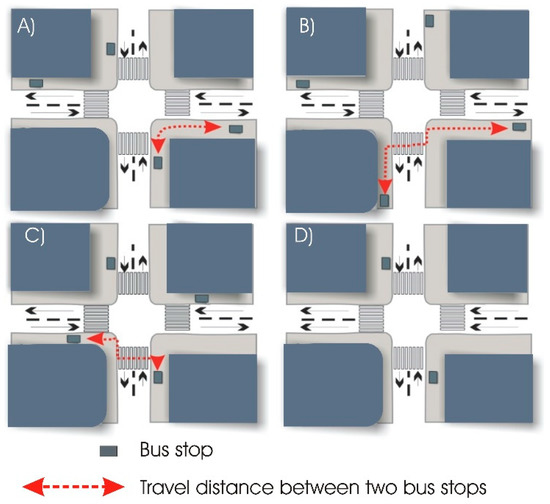 A)

B)

C)

D)

Bus stop

Travel distance between two bus stops