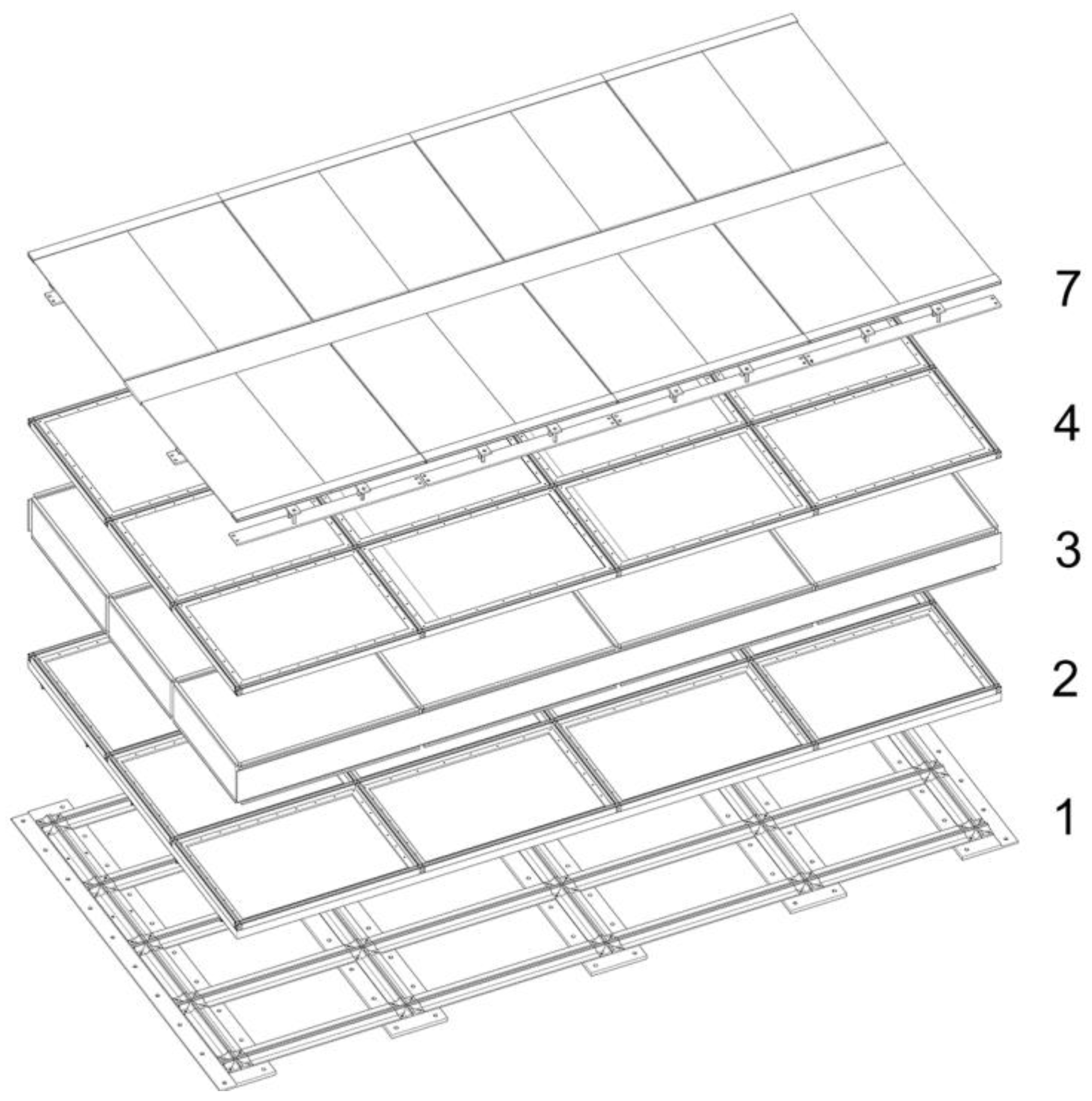 7

4

3

2

1