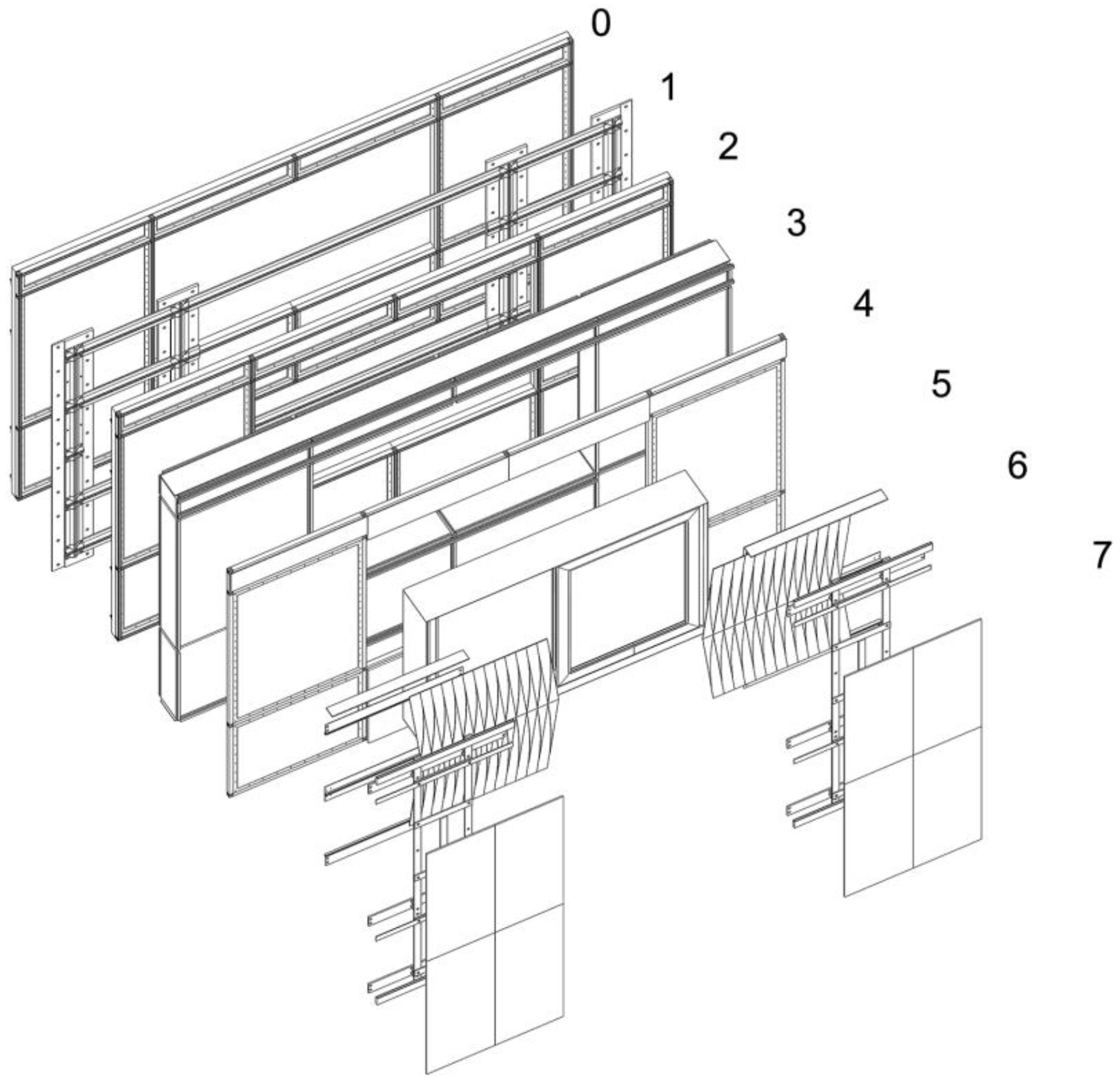 0
1
2
3
4
5
6
7