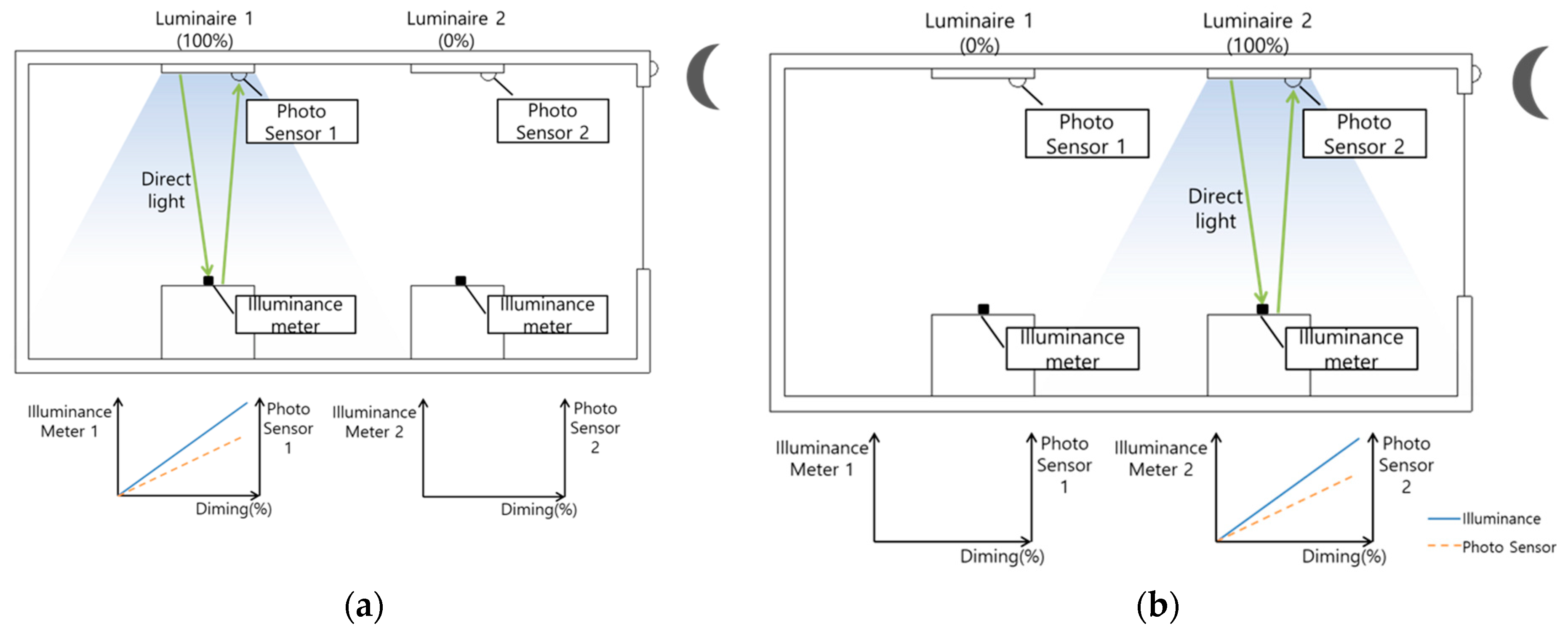 Luminaire 1
(100%)

Luminaire 2
(0%)

Photo Sensor 1

Photo Sensor 2

Direct light

Illuminance meter

Illuminance meter

Illuminance Meter 1

Photo Sensor 1

Diming(%)

Illuminance Meter 2

Photo Sensor 2

Diming(%)

(a)

Luminaire 1
(0%)

Luminaire 2
(100%)

Photo Sensor 1

Photo Sensor 2

Direct light

Illuminance meter

Illuminance meter

Illuminance Meter 1

Photo Sensor 1

Diming(%)

Illuminance Meter 2

Photo Sensor 2

Diming(%)

Illuminance

Photo Sensor

(b)