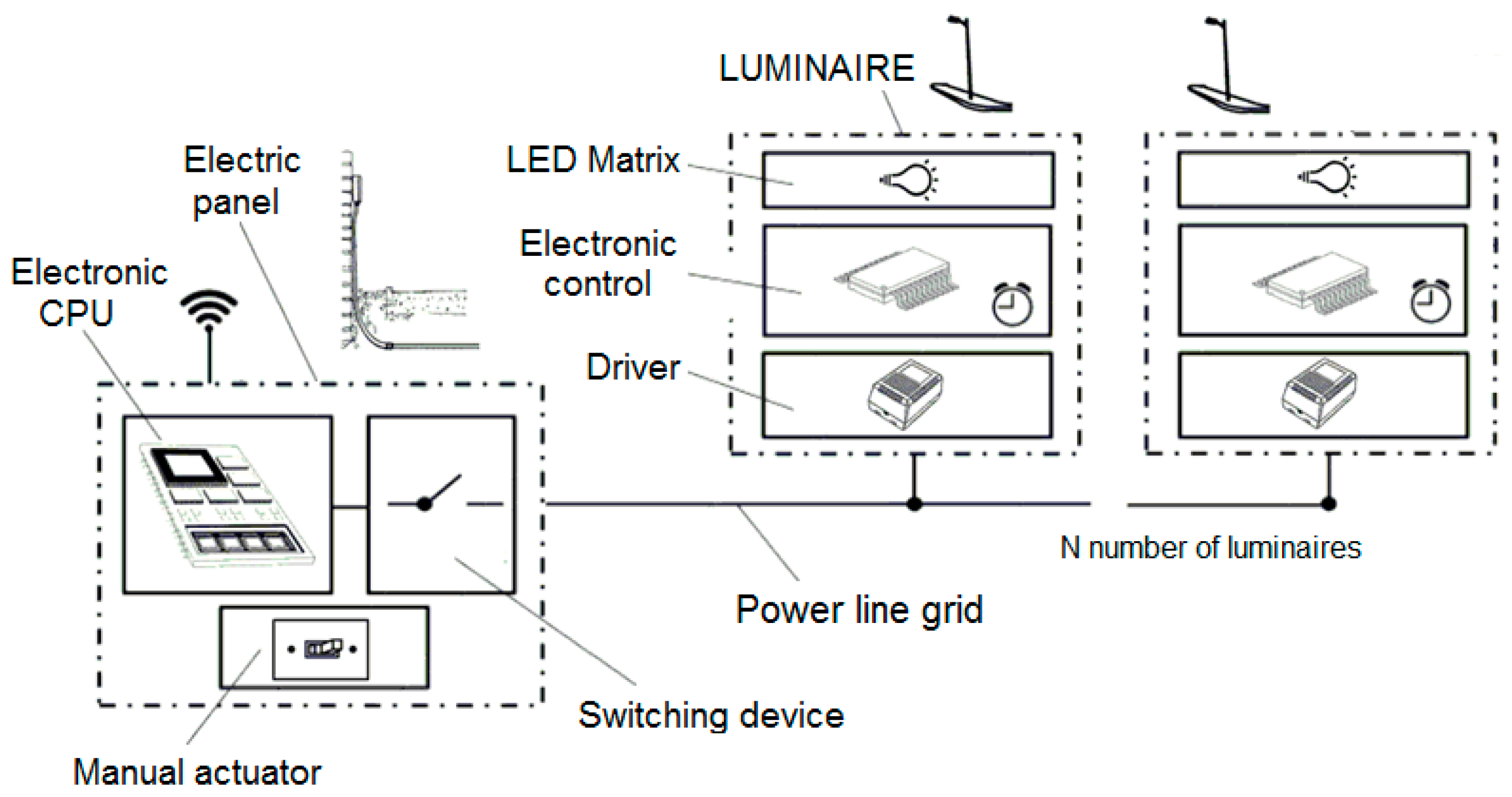 LUMINAIRE

Electric panel

LED Matrix

Electronic control

Electronic CPU

Driver

N number of luminaires

Power line grid

Switching device

Manual actuator